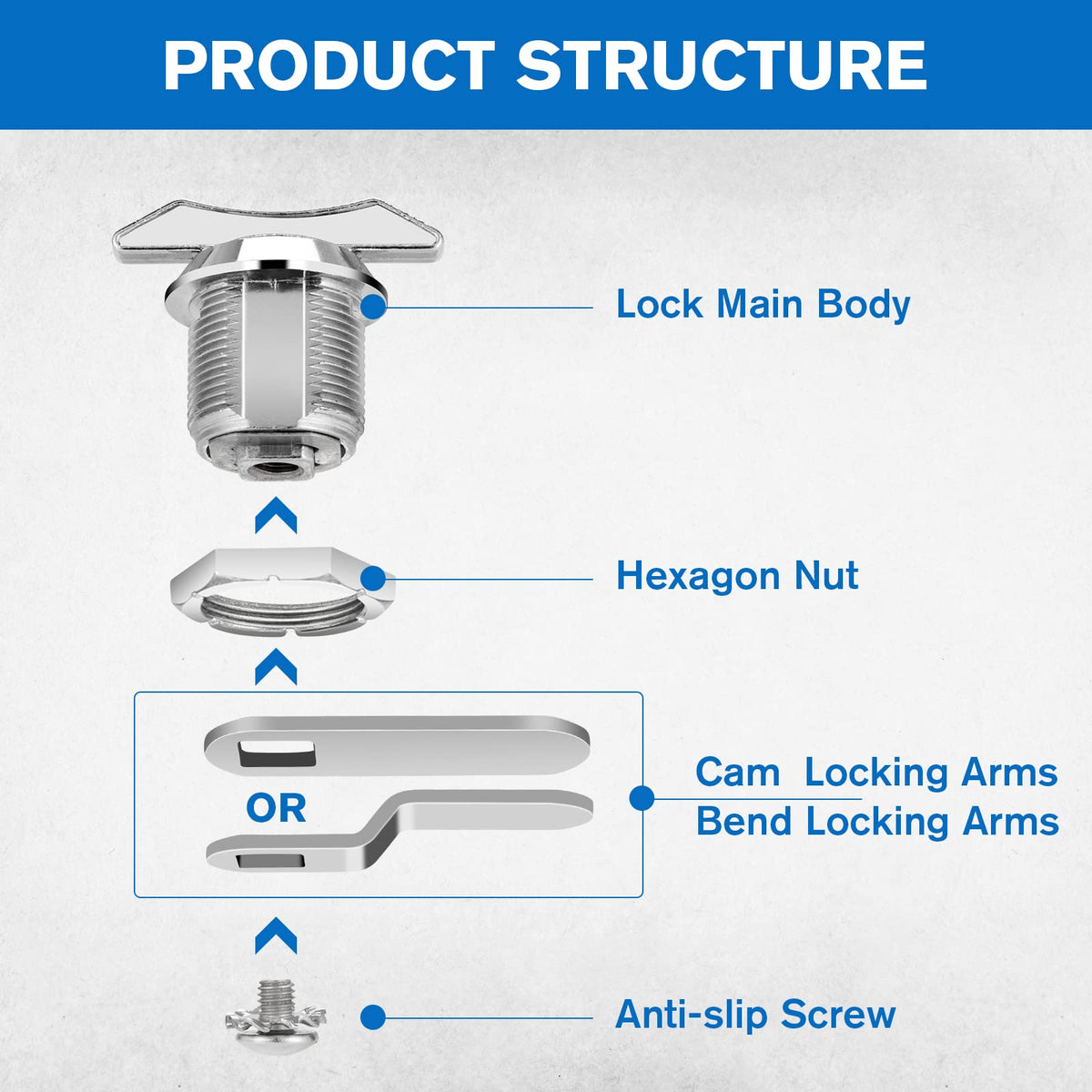 PRODUCT STRUCTURE

Lock Main Body

Hexagon Nut

OR

Cam Locking Arms
Bend Locking Arms

Anti-slip Screw