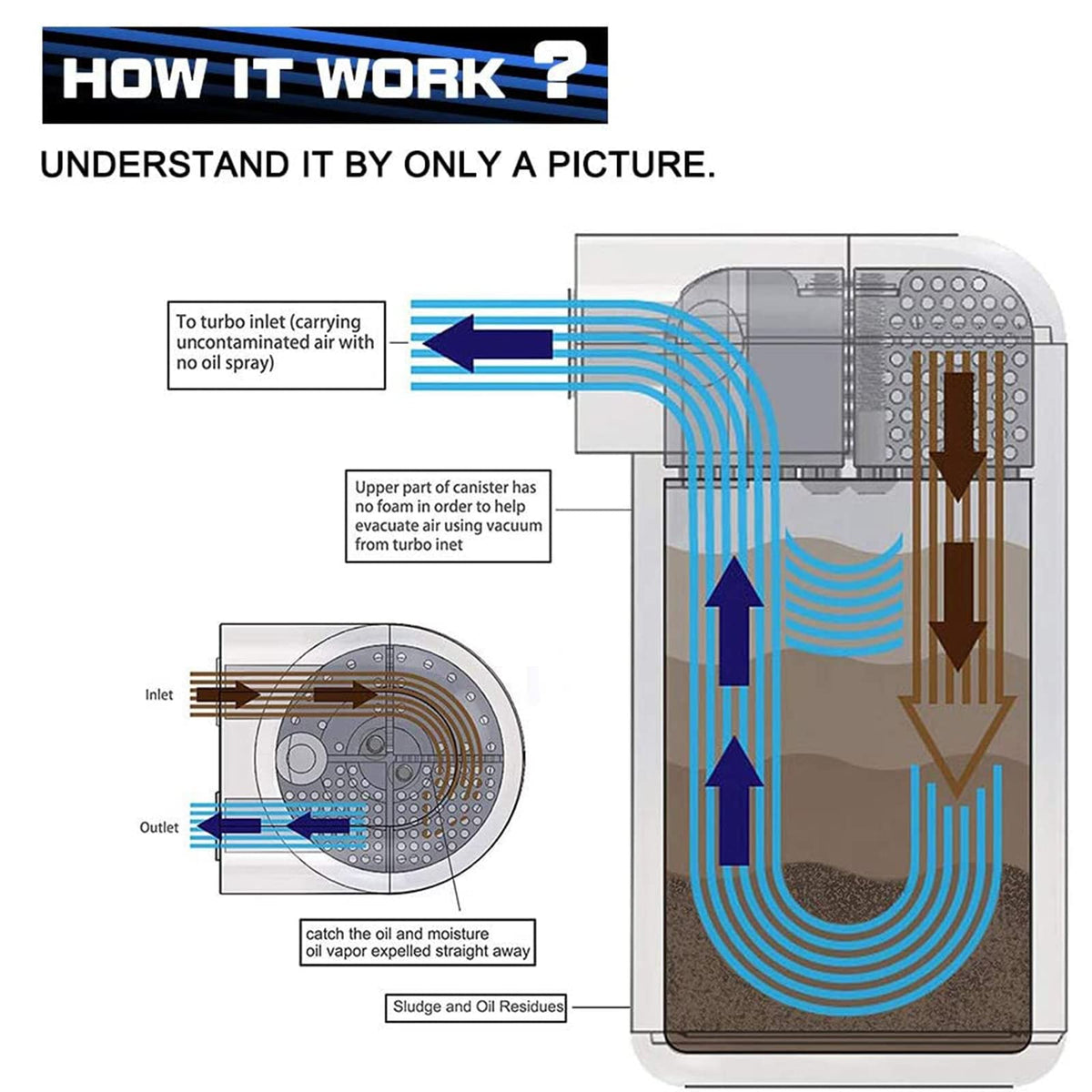 HOW IT WORK ?

UNDERSTAND IT BY ONLY A PICTURE.

To turbo inlet (carrying uncontaminated air with no oil spray)

Upper part of canister has no foam in order to help evacuate air using vacuum from turbo inet

Inlet

Outlet

catch the oil and moisture oil vapor expelled straight away

Sludge and Oil Residues