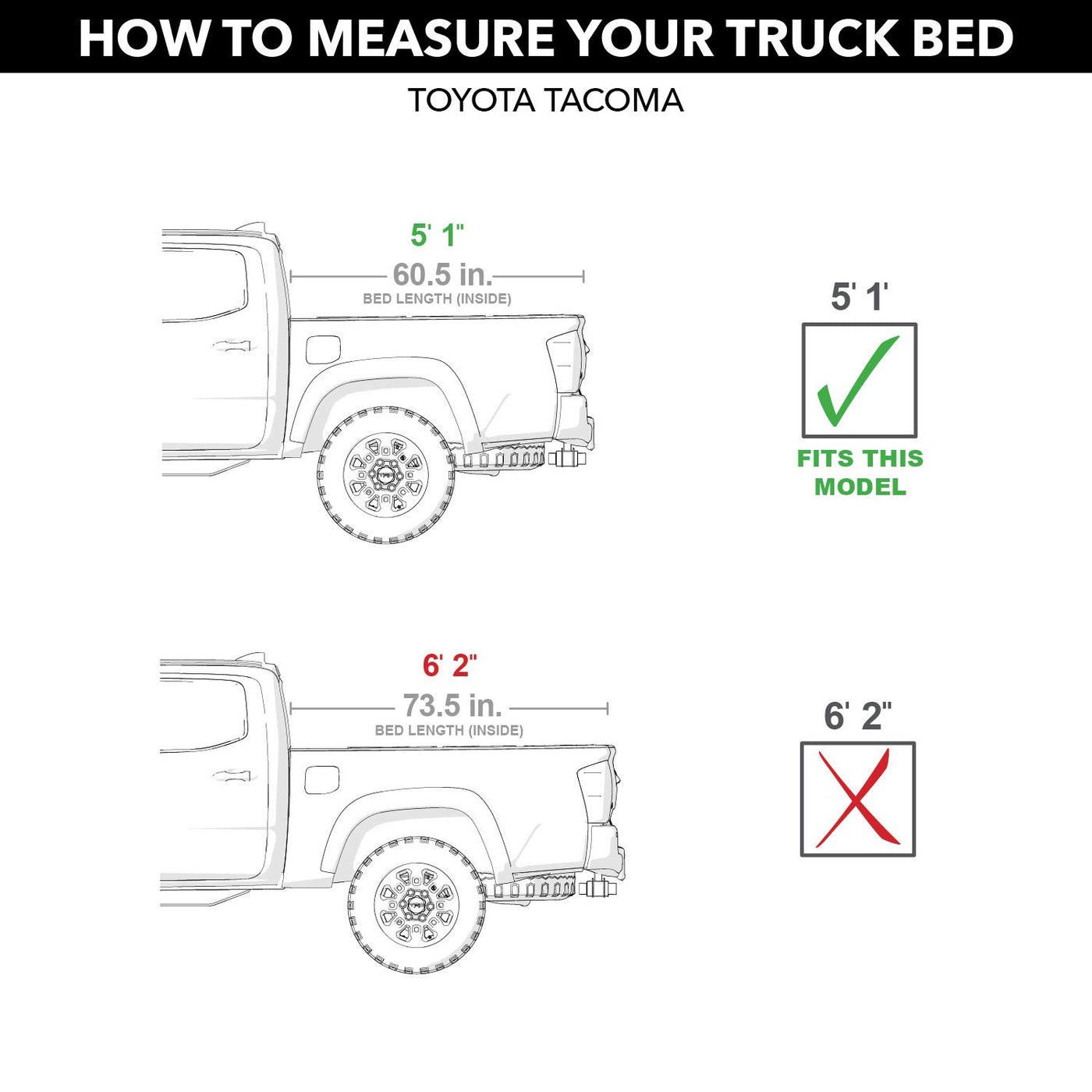 HOW TO MEASURE YOUR TRUCK BED

TOYOTA TACOMA

5' 1"
60.5 in.
BED LENGTH (INSIDE)

5' 1'

FITS THIS MODEL

6' 2"
73.5 in.
BED LENGTH (INSIDE)

6' 2"