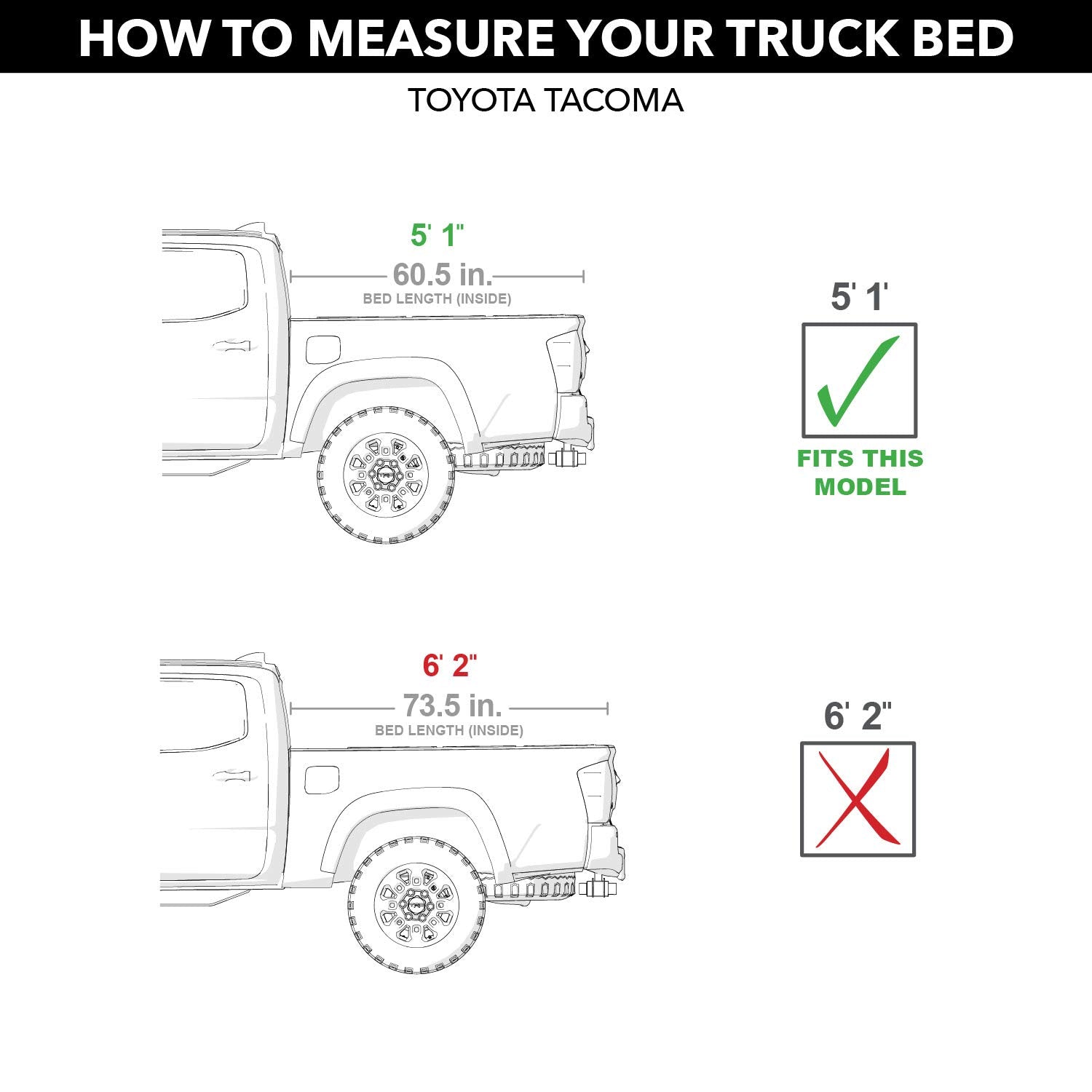 HOW TO MEASURE YOUR TRUCK BED

TOYOTA TACOMA

5' 1"
60.5 in.
BED LENGTH (INSIDE)

5' 1'

FITS THIS MODEL

6' 2"
73.5 in.
BED LENGTH (INSIDE)

6' 2"