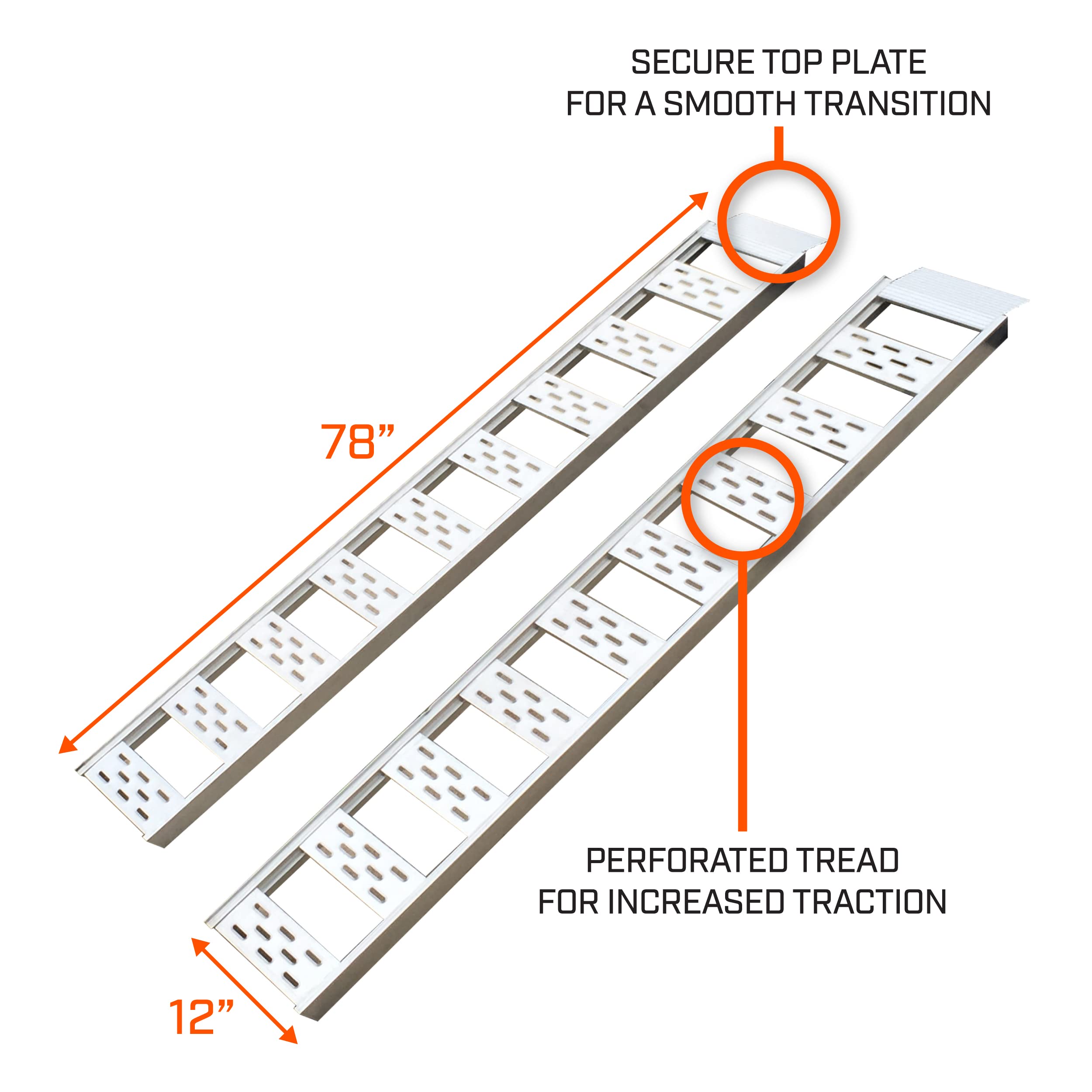 SECURE TOP PLATE
FOR A SMOOTH TRANSITION

78”

PERFORATED TREAD
FOR INCREASED TRACTION

12”