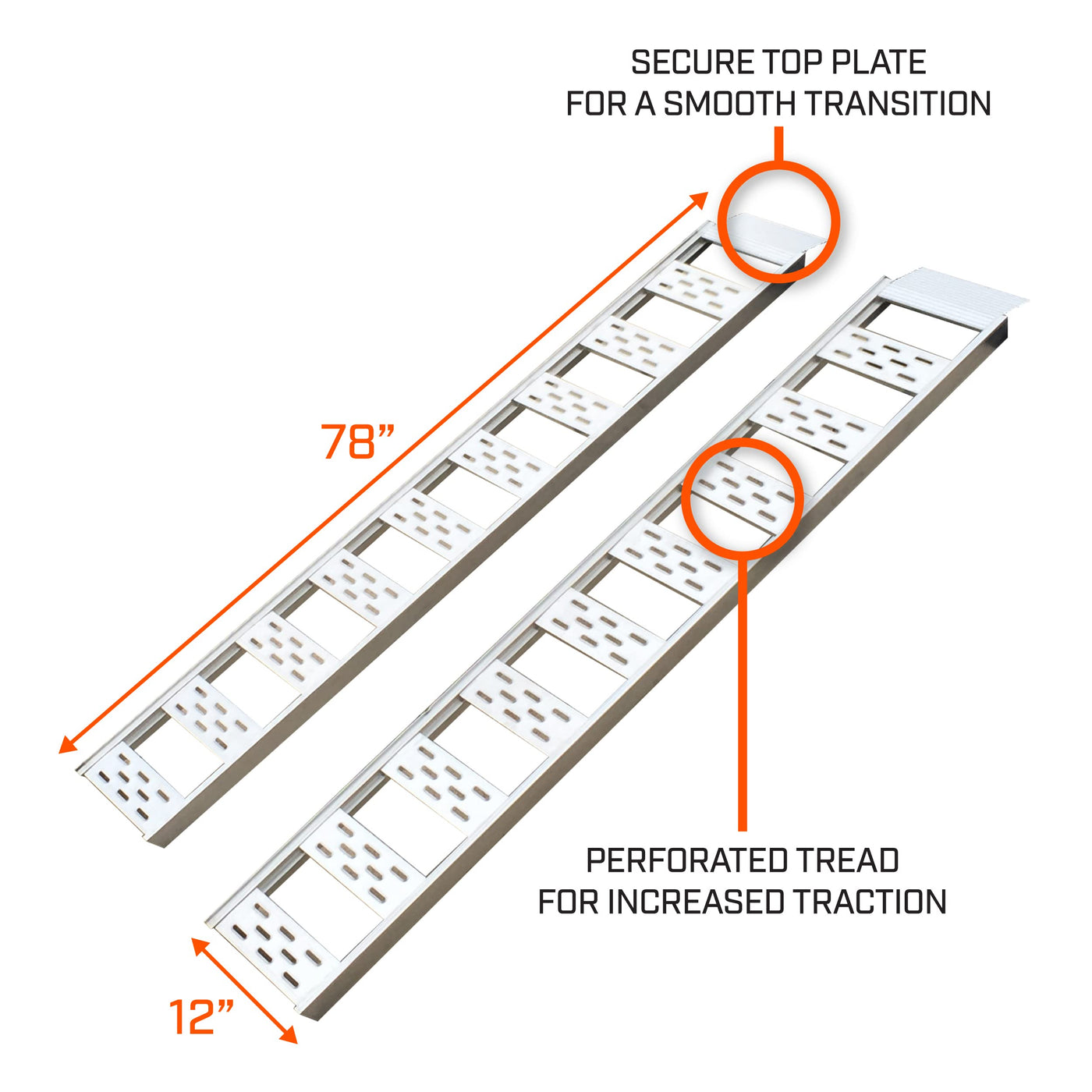 SECURE TOP PLATE FOR A SMOOTH TRANSITION

78”

PERFORATED TREAD FOR INCREASED TRACTION

12”