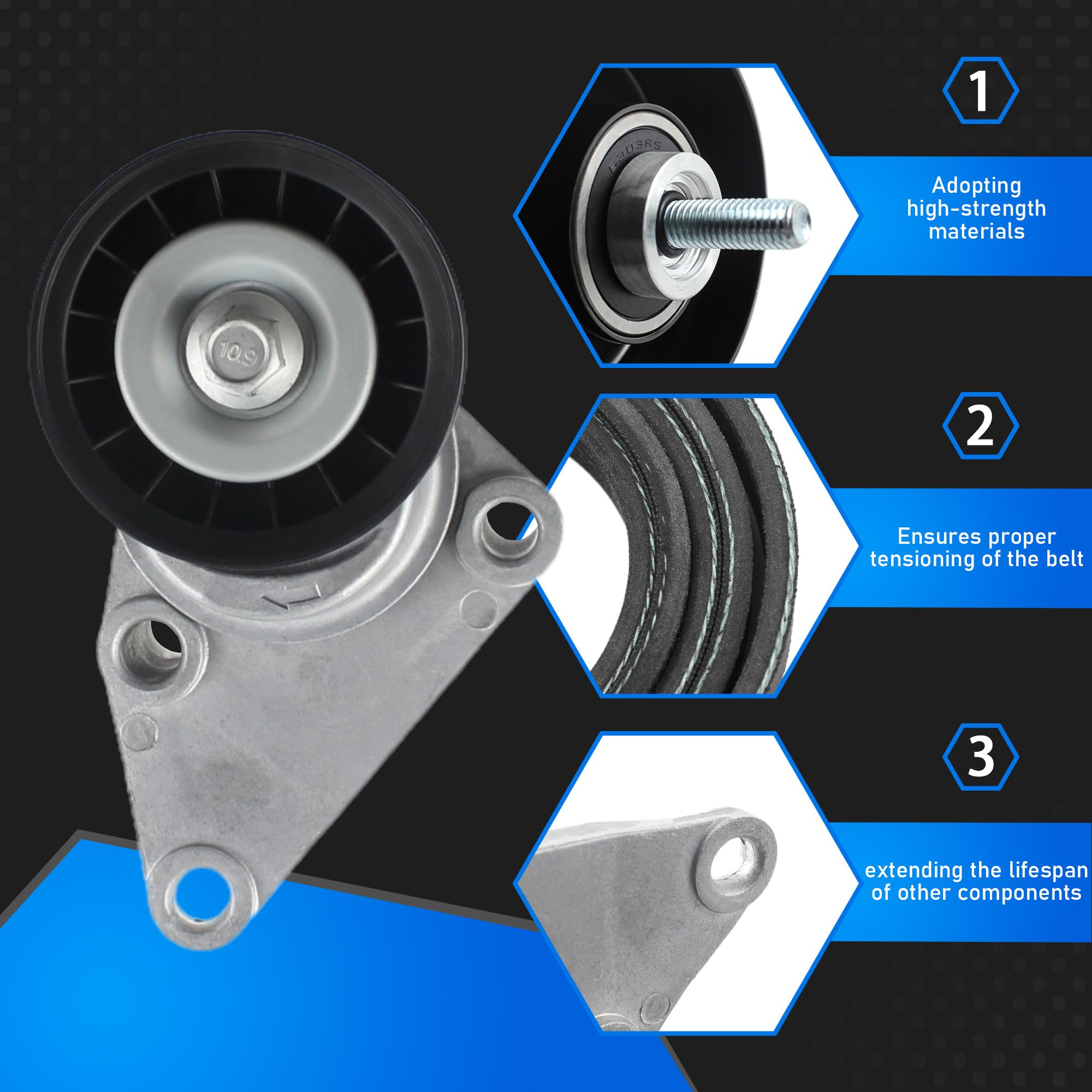 10.9

6303RS

1

Adopting high-strength materials

2

Ensures proper tensioning of the belt

3

extending the lifespan of other components