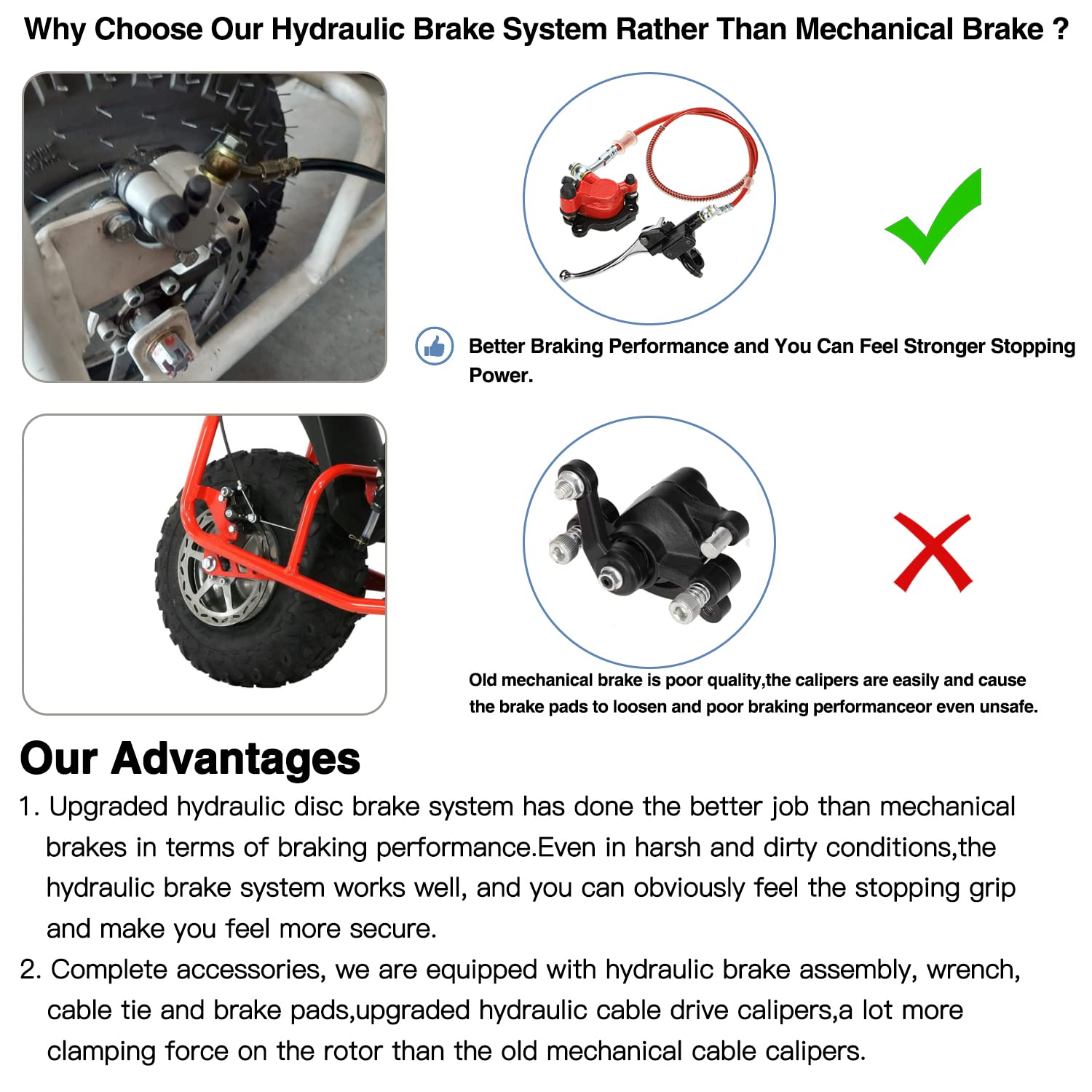 Why Choose Our Hydraulic Brake System Rather Than Mechanical Brake ?

Better Braking Performance and You Can Feel Stronger Stopping Power.

Old mechanical brake is poor quality,the calipers are easily and cause the brake pads to loosen and poor braking performanceor even unsafe.

Our Advantages

1. Upgraded hydraulic disc brake system has done the better job than mechanical brakes in terms of braking performance.Even in harsh and dirty conditions,the hydraulic brake system works well, and you can obviously feel the stopping grip and make you feel more secure.

2. Complete accessories, we are equipped with hydraulic brake assembly, wrench, cable tie and brake pads,upgraded hydraulic cable drive calipers,a lot more clamping force on the rotor than the old mechanical cable calipers.