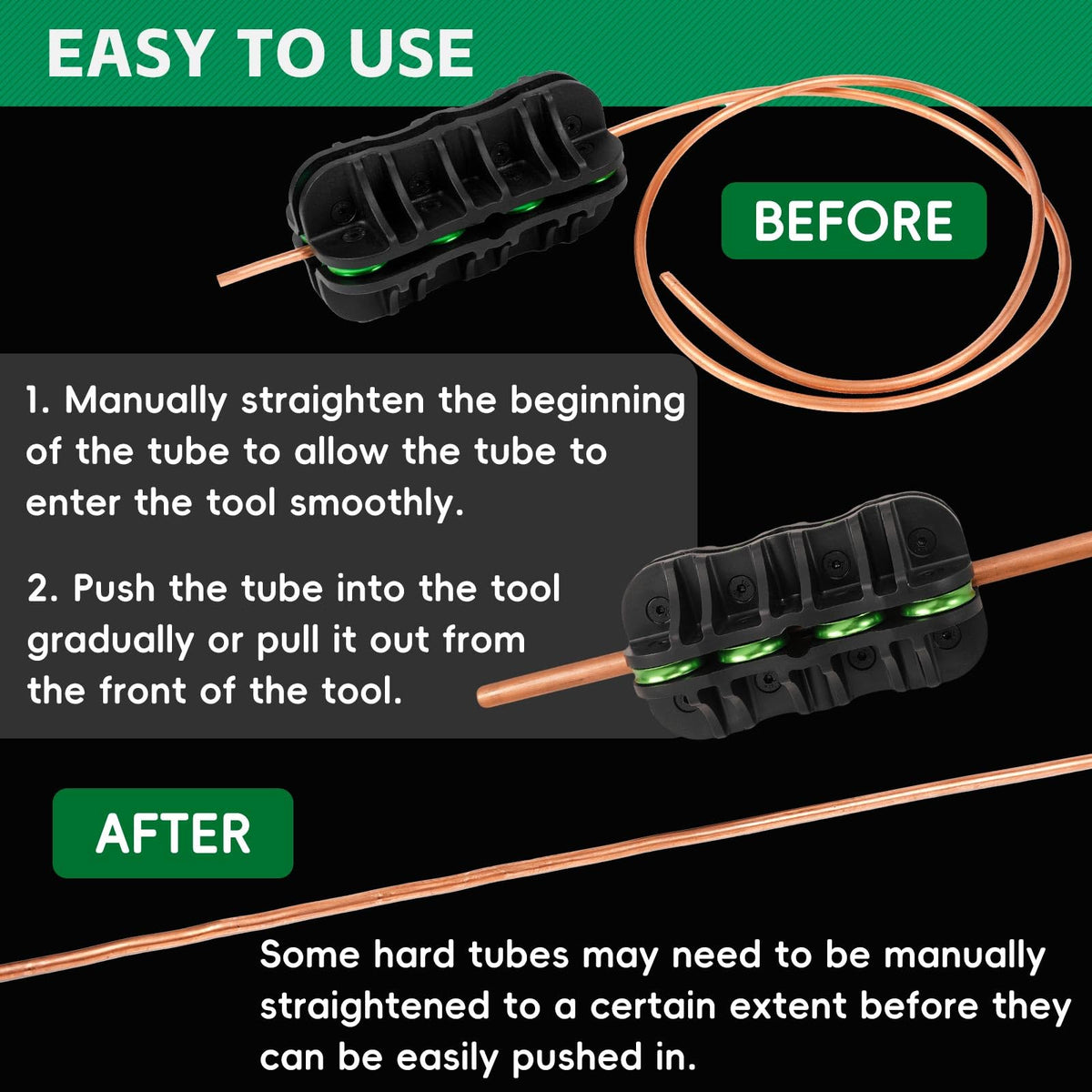 EASY TO USE

BEFORE

1. Manually straighten the beginning of the tube to allow the tube to enter the tool smoothly.

2. Push the tube into the tool gradually or pull it out from the front of the tool.

AFTER

Some hard tubes may need to be manually straightened to a certain extent before they can be easily pushed in.