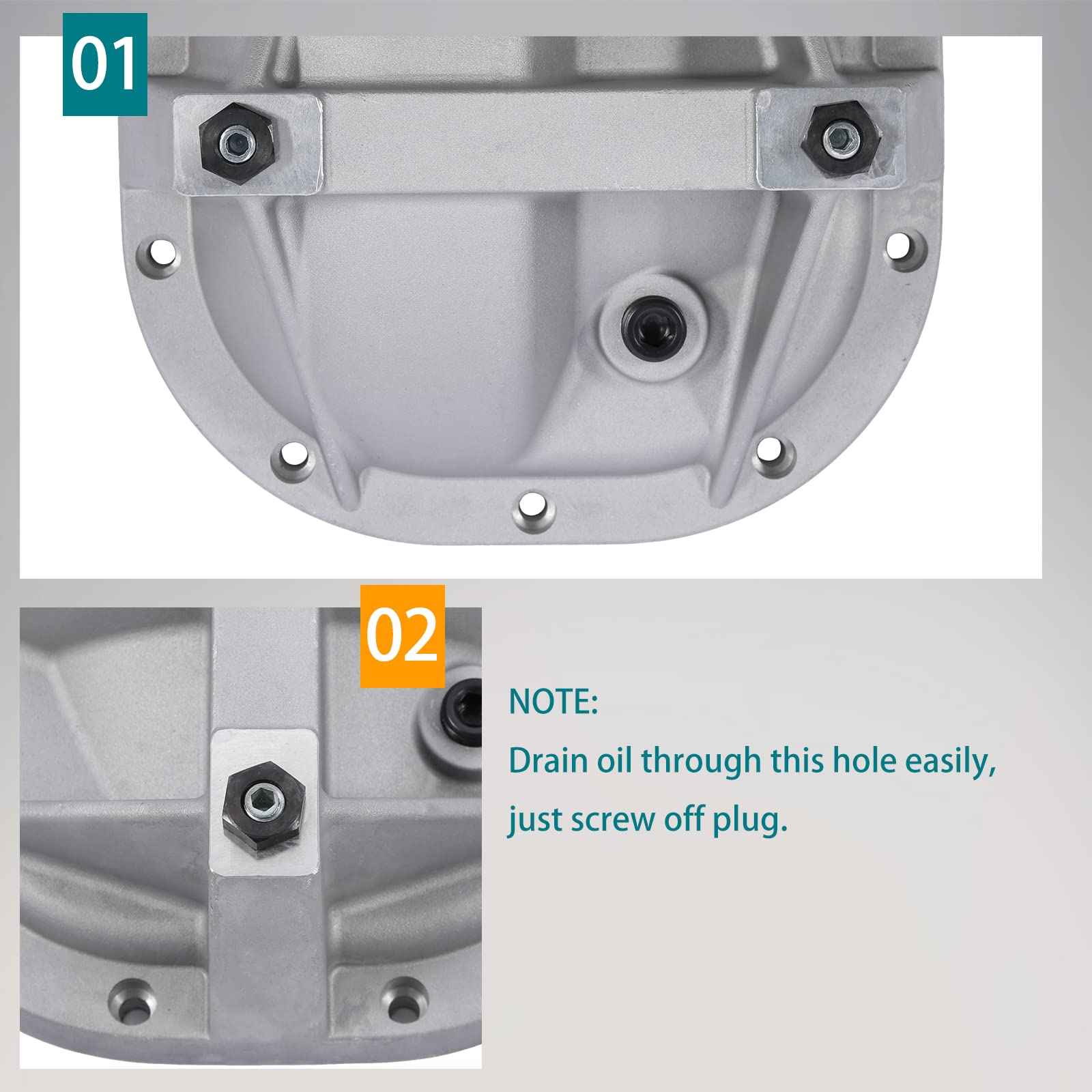 01

02

NOTE:

Drain oil through this hole easily, just screw off plug.