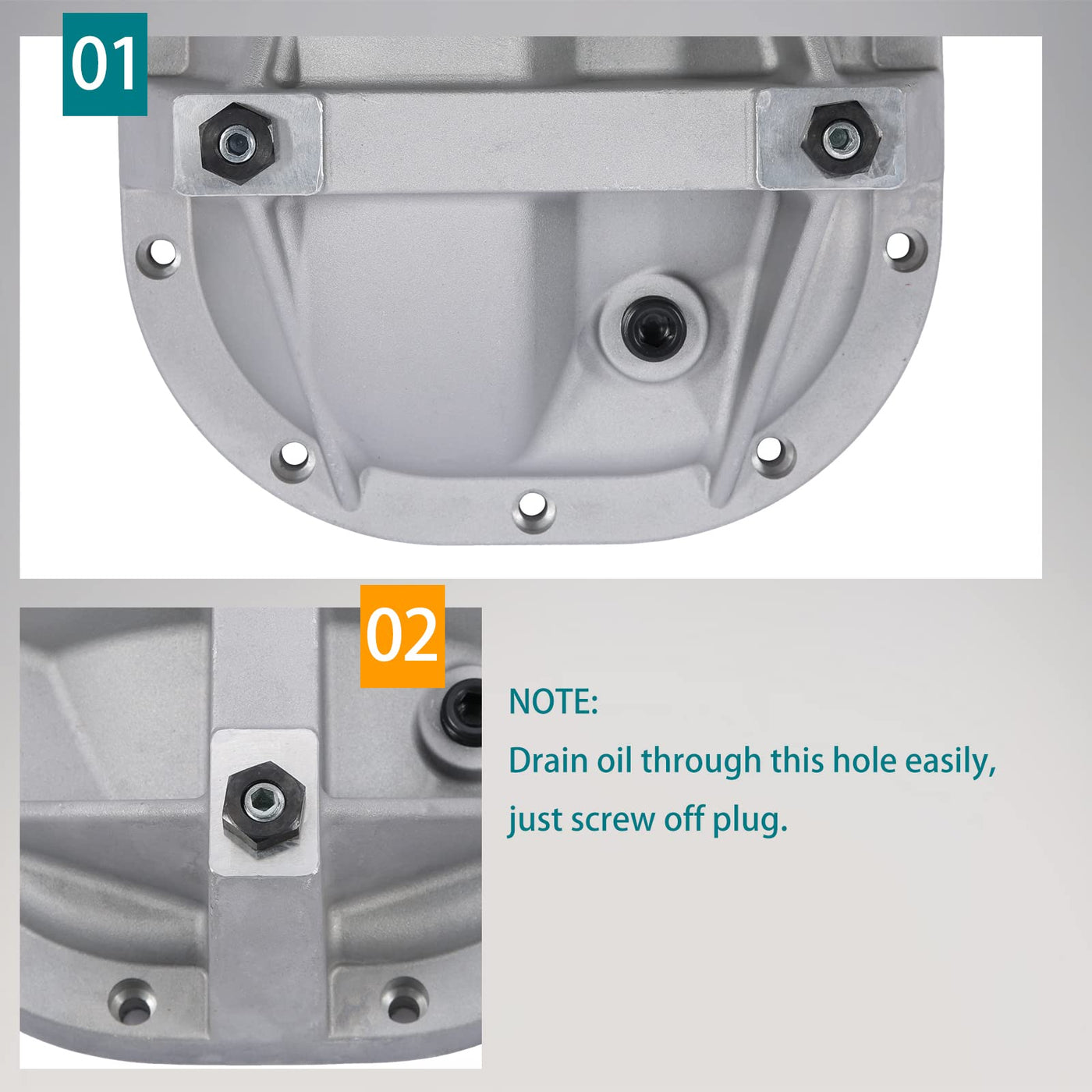 01

02

NOTE:

Drain oil through this hole easily, just screw off plug.