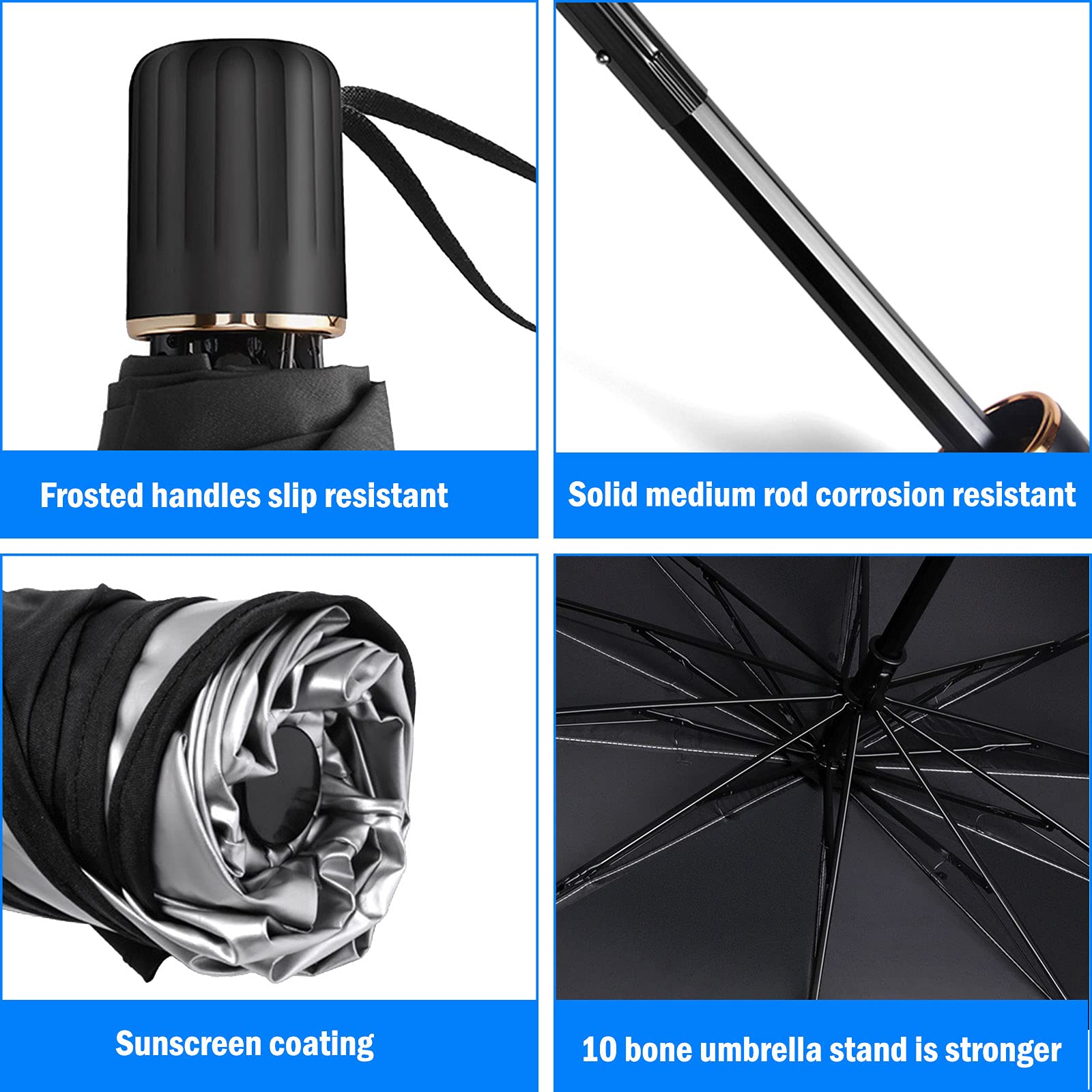 Frosted handles slip resistant

Solid medium rod corrosion resistant

Sunscreen coating

10 bone umbrella stand is stronger