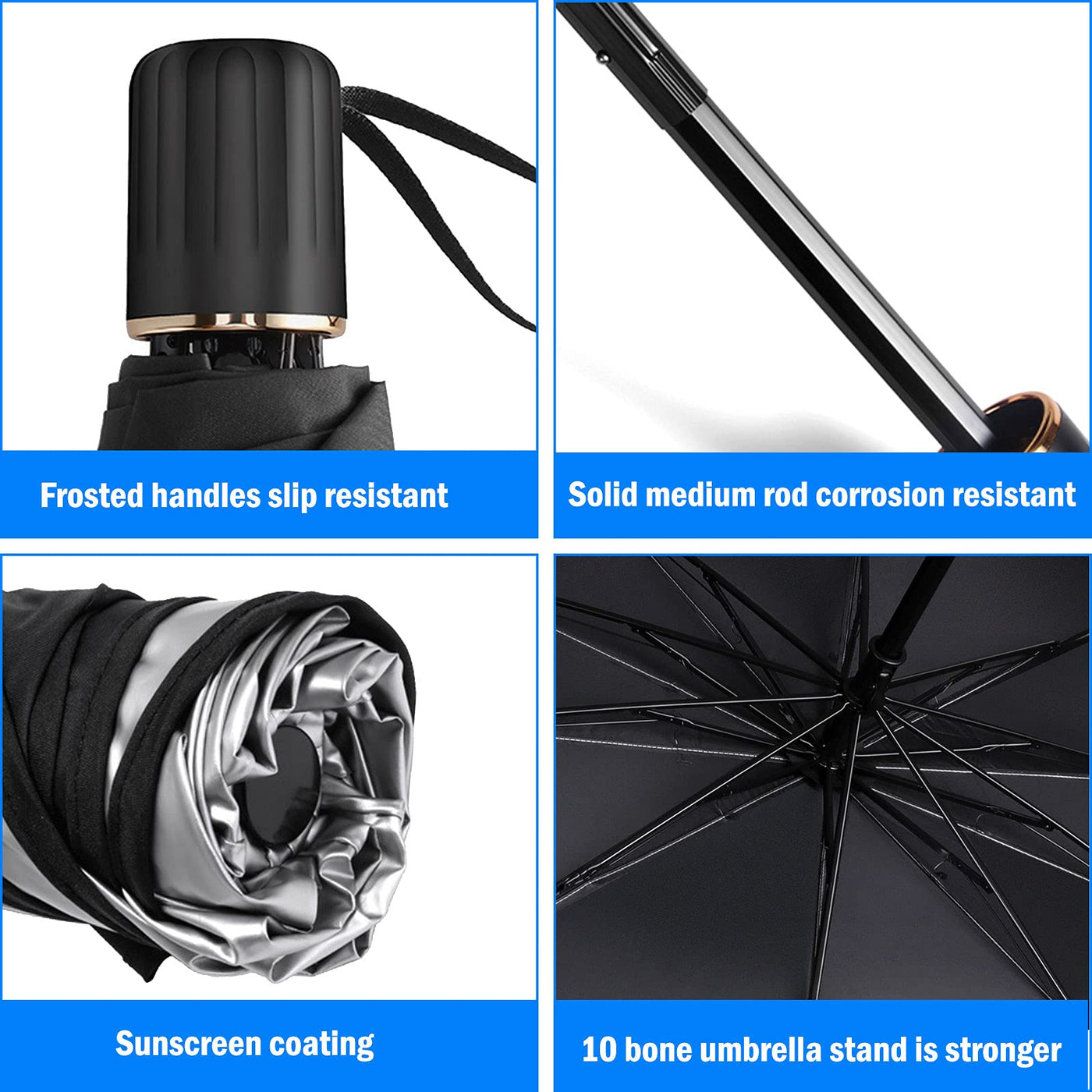 Frosted handles slip resistant

Solid medium rod corrosion resistant

Sunscreen coating

10 bone umbrella stand is stronger