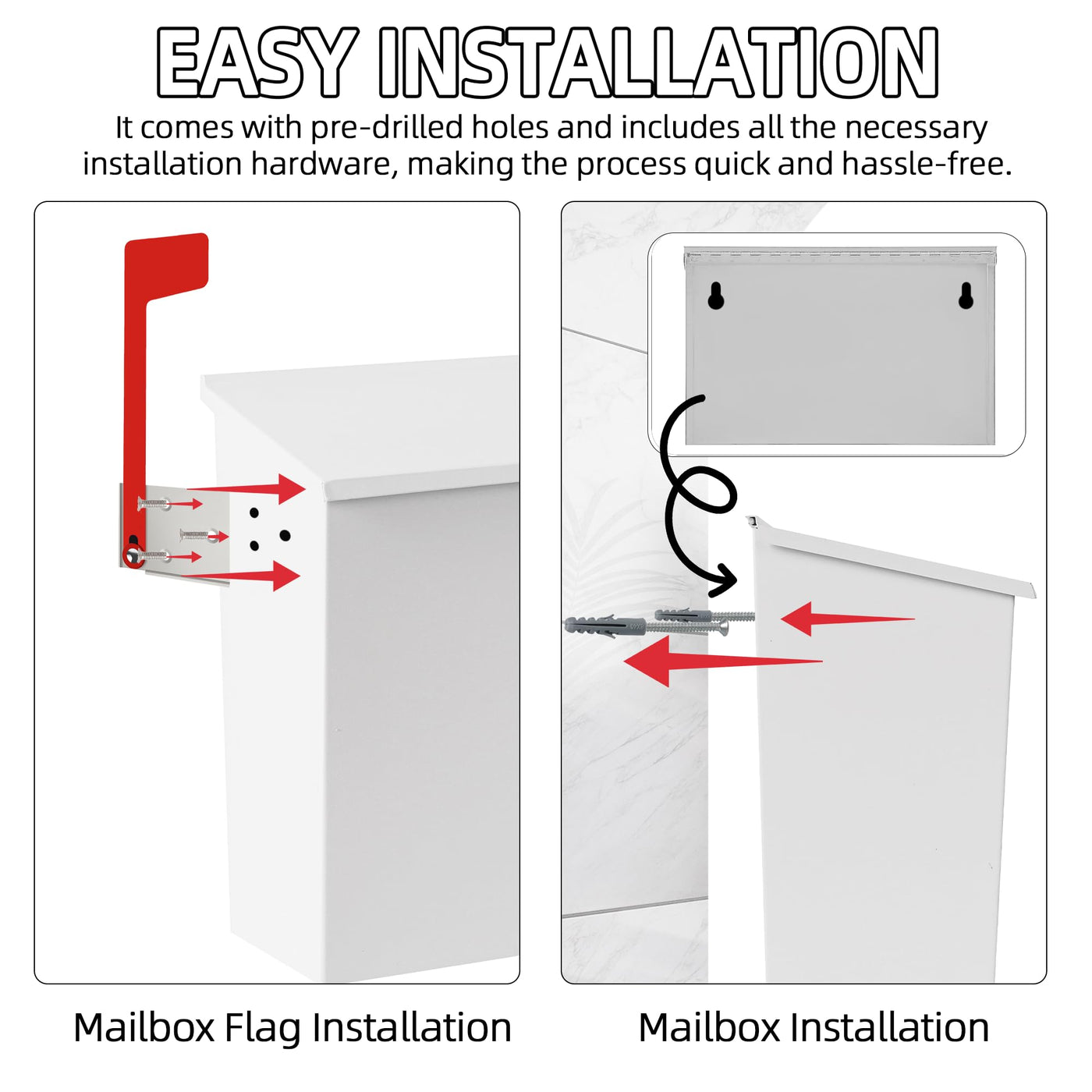 EASY INSTALLATION

It comes with pre-drilled holes and includes all the necessary installation hardware, making the process quick and hassle-free.

Mailbox Flag Installation

Mailbox Installation