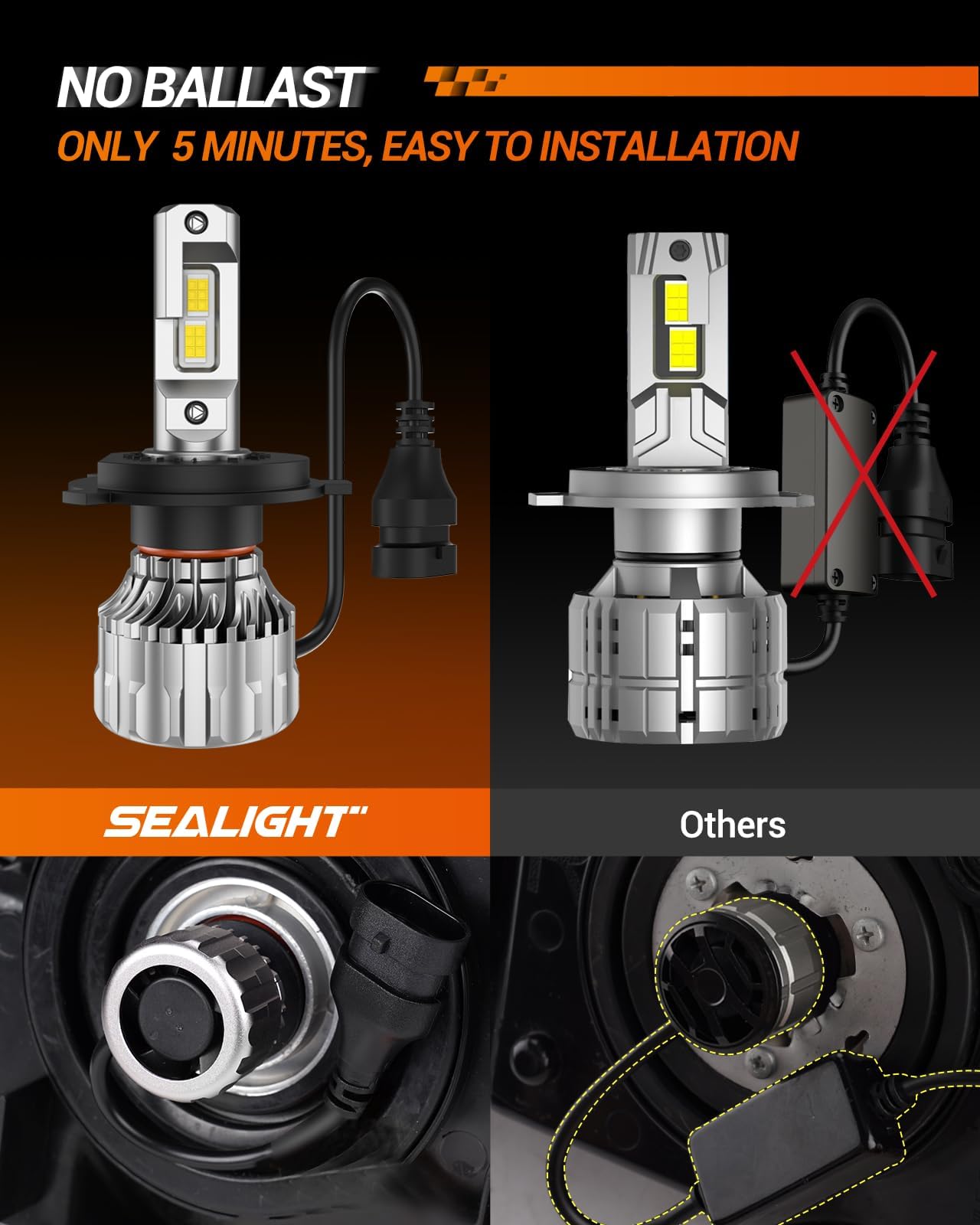 NO BALLAST
ONLY 5 MINUTES, EASY TO INSTALLATION

SEALIGHT

Others