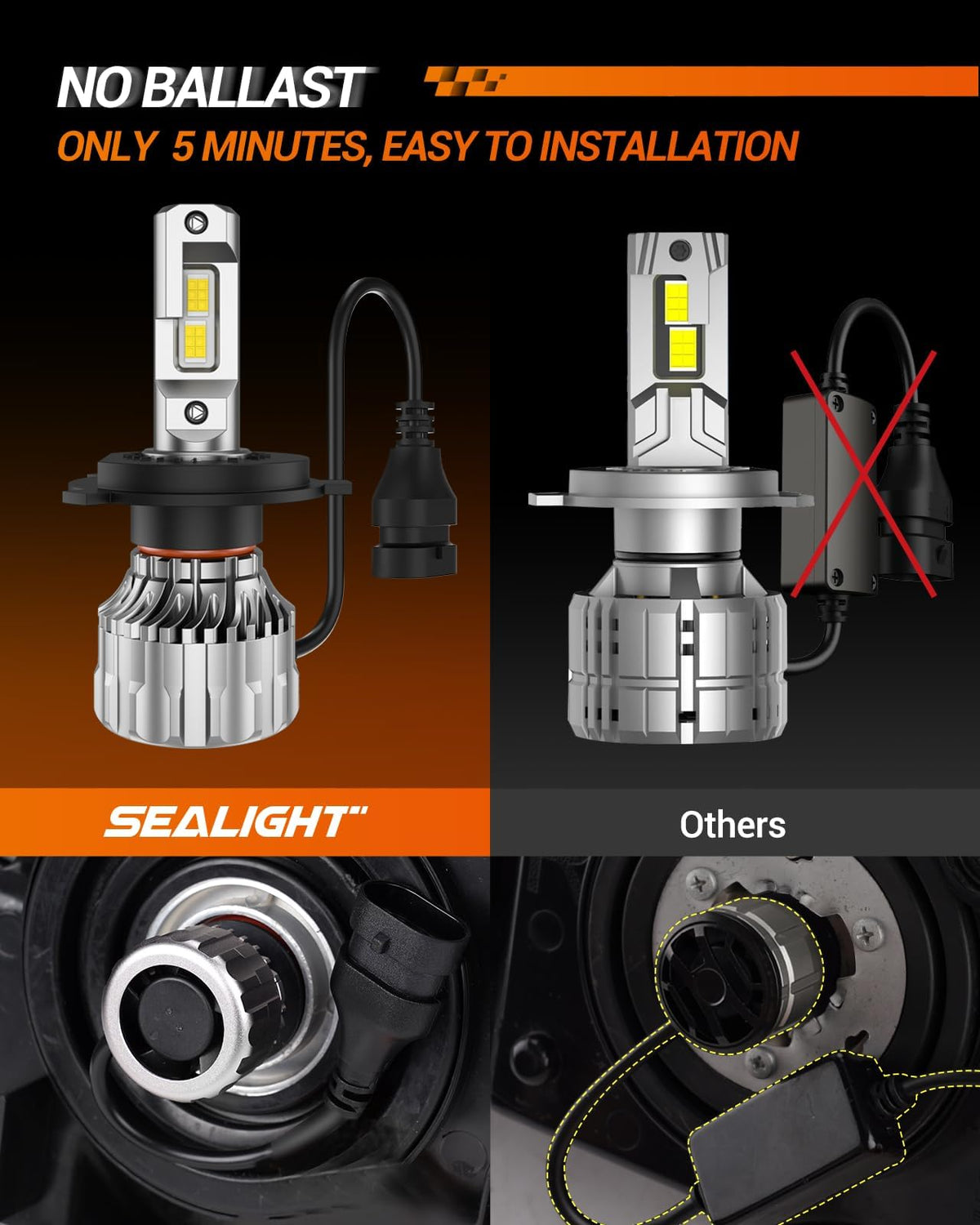 NO BALLAST

ONLY 5 MINUTES, EASY TO INSTALLATION

SEALIGHT

Others