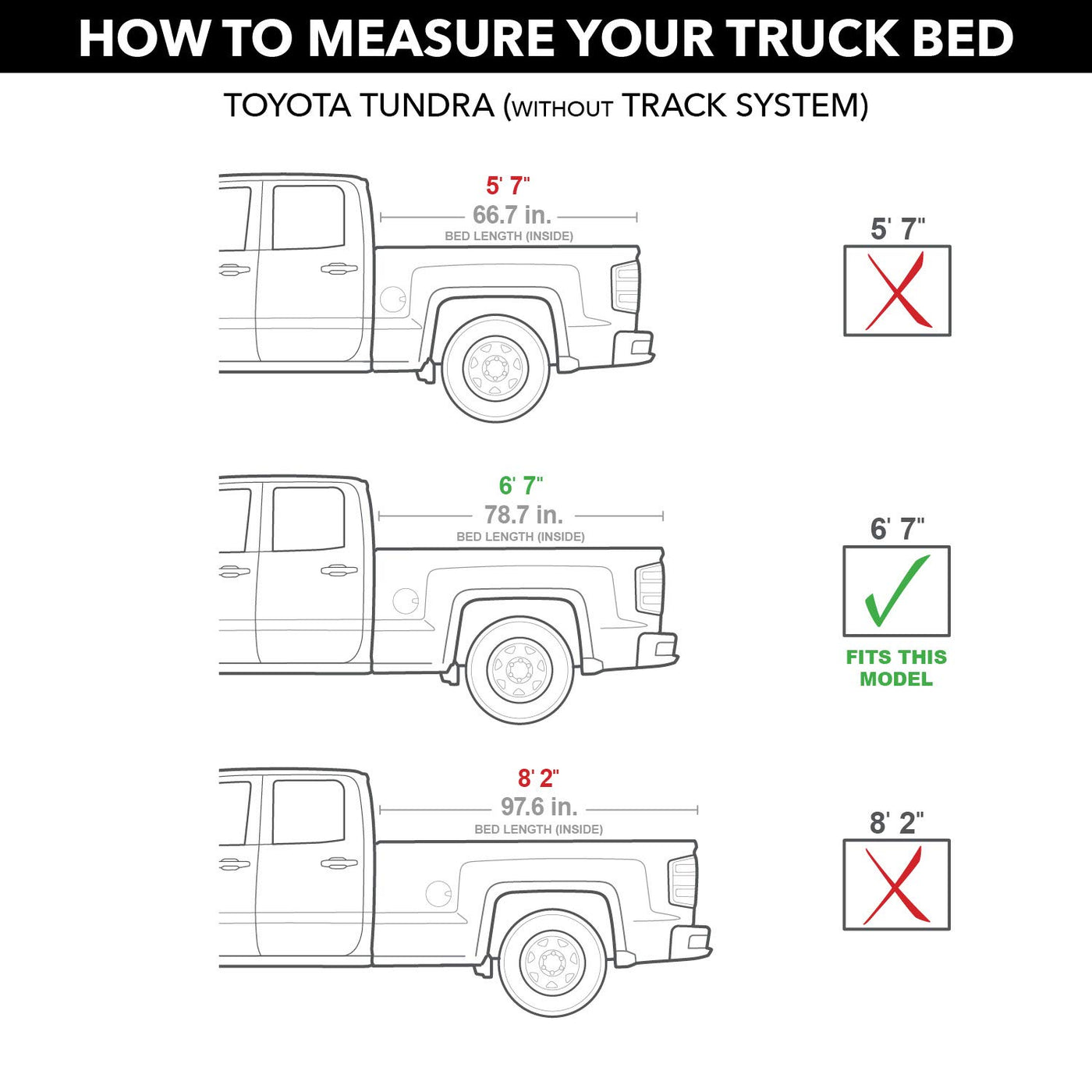 HOW TO MEASURE YOUR TRUCK BED

TOYOTA TUNDRA (WITHOUT TRACK SYSTEM)

5' 7"
66.7 in.
BED LENGTH (INSIDE)

5' 7"

6' 7"
78.7 in.
BED LENGTH (INSIDE)

6' 7"

FITS THIS MODEL

8' 2"
97.6 in.
BED LENGTH (INSIDE)

8' 2"