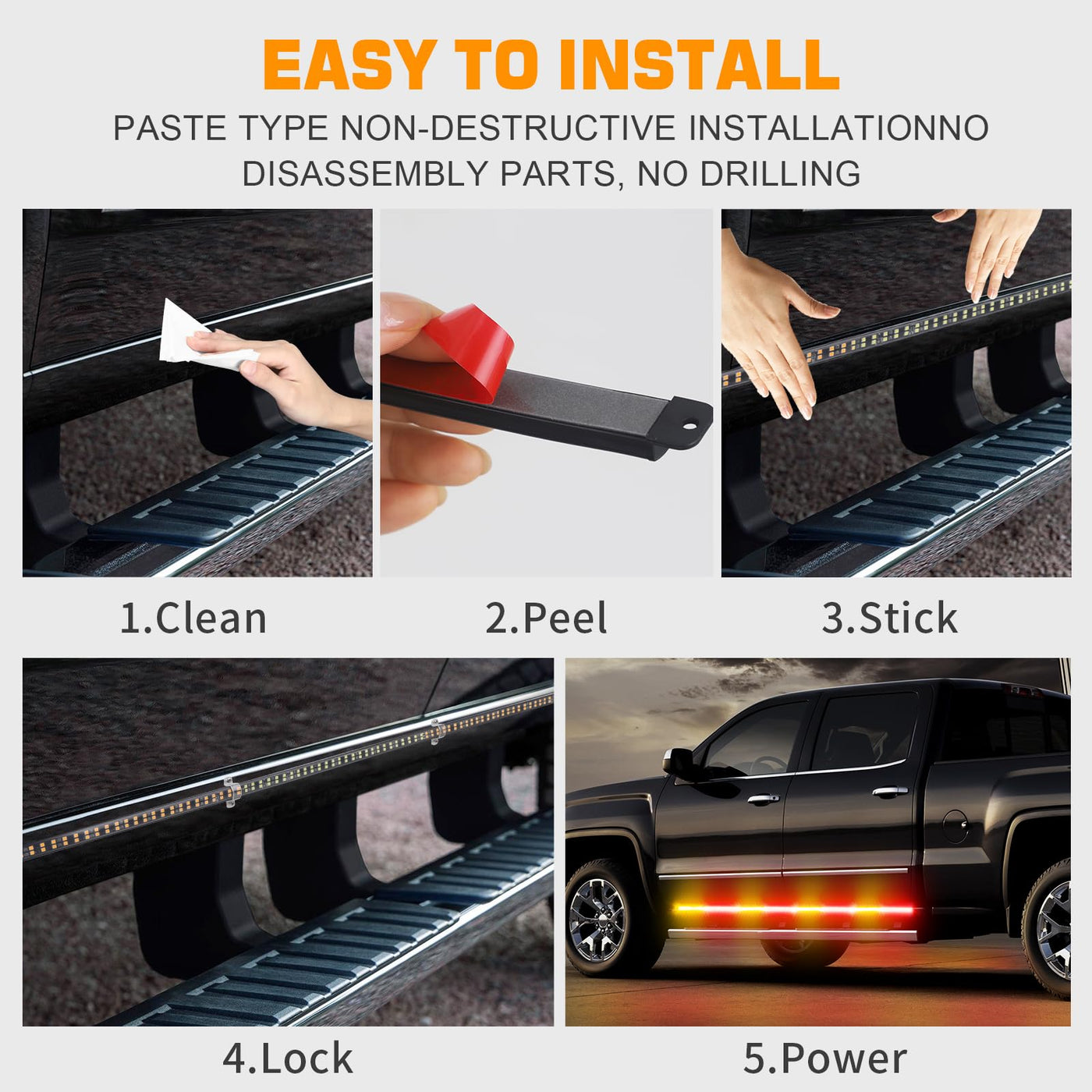 EASY TO INSTALL

PASTE TYPE NON-DESTRUCTIVE INSTALLATIONNO DISASSEMBLY PARTS, NO DRILLING

1.Clean

2.Peel

3.Stick

4.Lock

5.Power