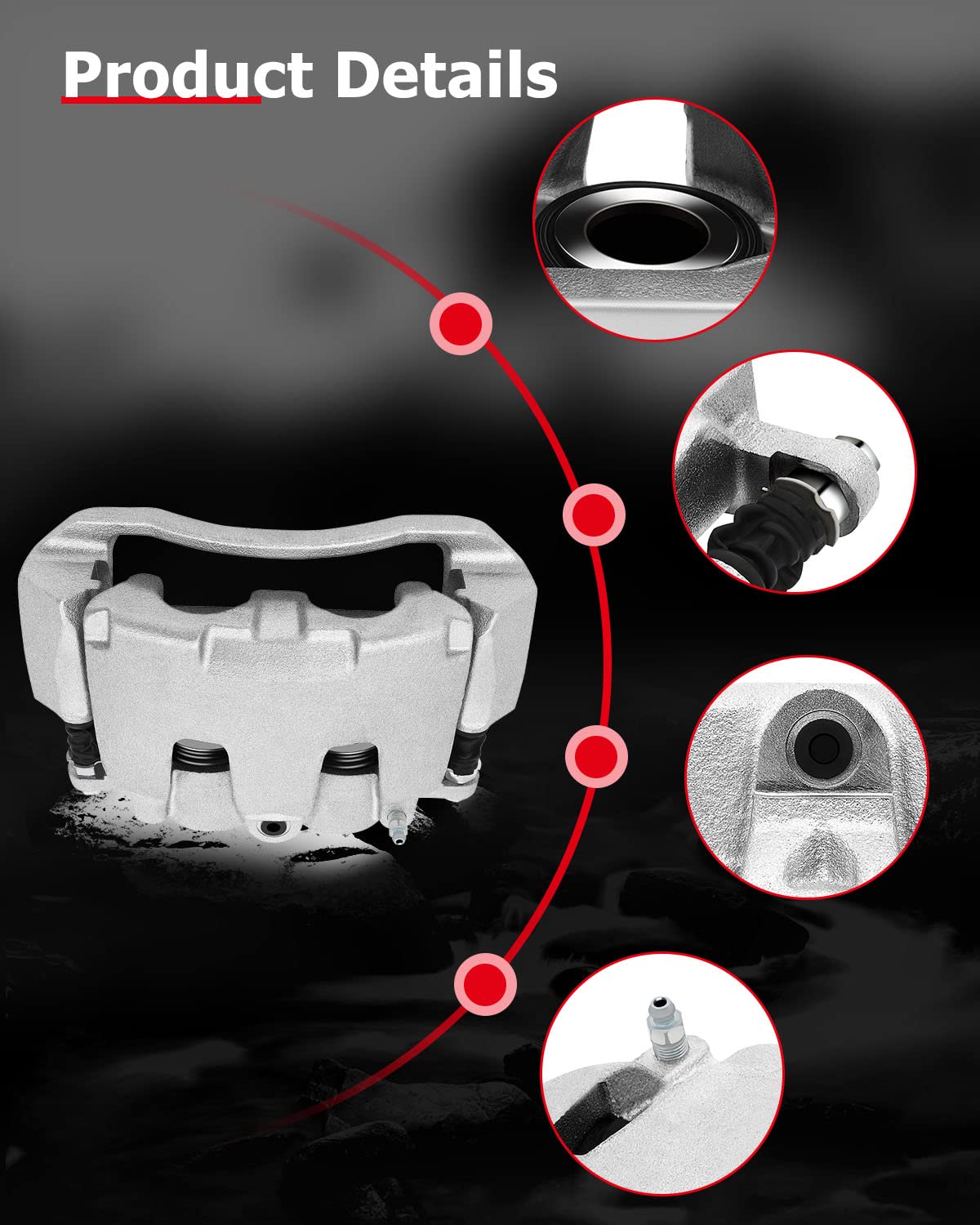 Product Details