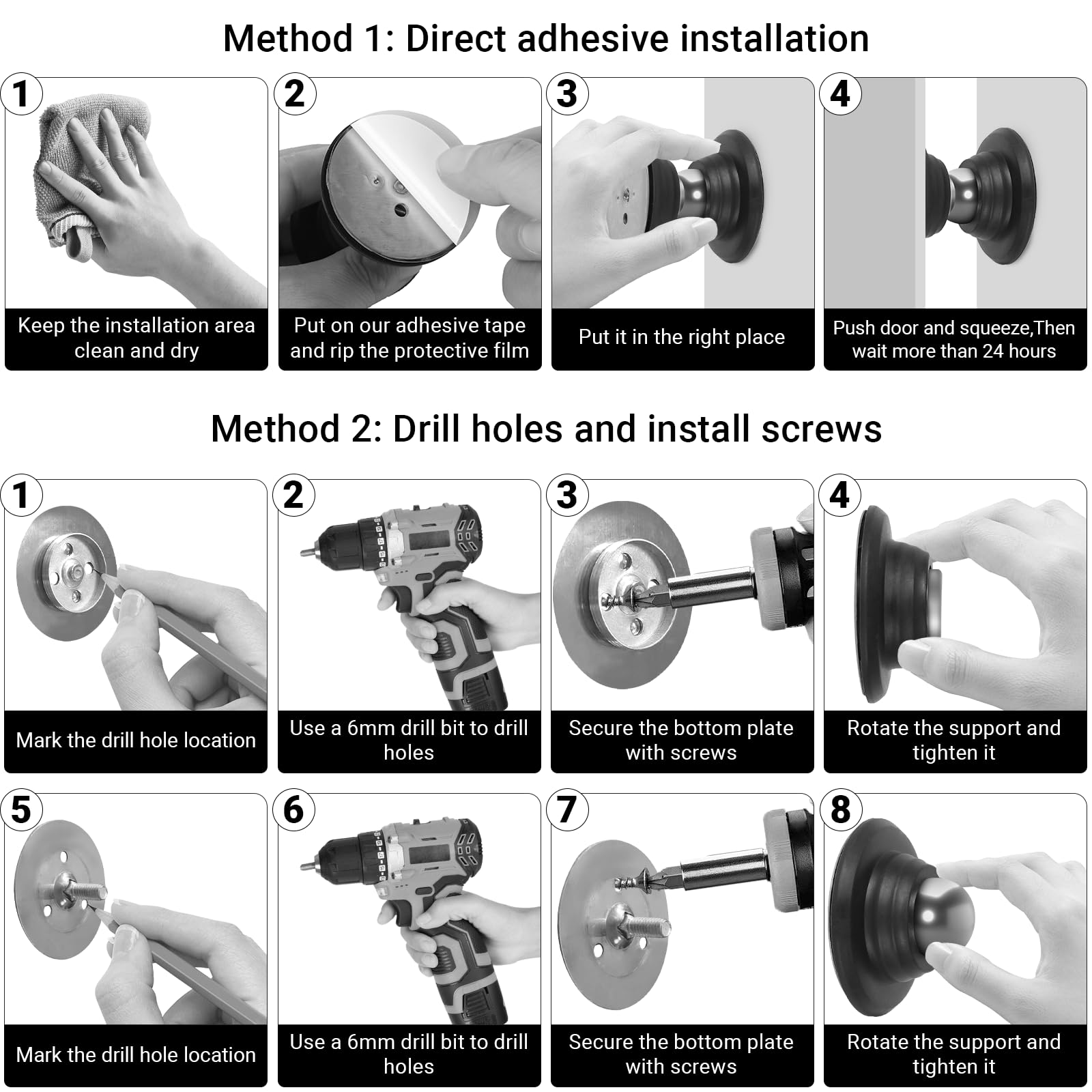 Method 1: Direct adhesive installation

1
Keep the installation area clean and dry

2
Put on our adhesive tape and rip the protective film

3
Put it in the right place

4
Push door and squeeze,Then wait more than 24 hours

Method 2: Drill holes and install screws

1
Mark the drill hole location

2
Use a 6mm drill bit to drill holes

3
Secure the bottom plate with screws

4
Rotate the support and tighten it

5
Mark the drill hole location

6
Use a 6mm drill bit to drill holes

7
Secure the bottom plate with screws

8
Rotate the support and tighten it