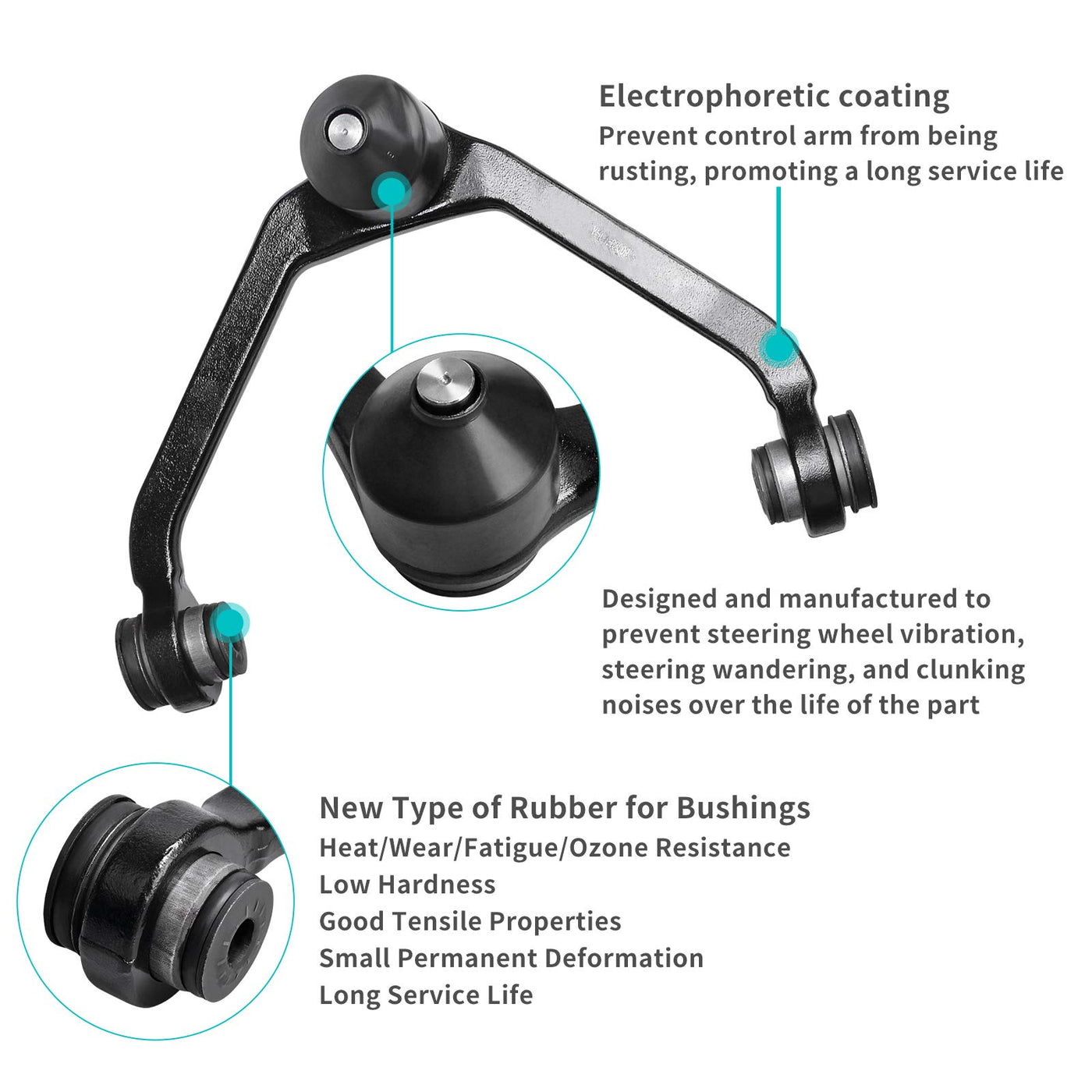 Electrophoretic coating
Prevent control arm from being rusting, promoting a long service life

Designed and manufactured to prevent steering wheel vibration, steering wandering, and clunking noises over the life of the part

New Type of Rubber for Bushings
Heat/Wear/Fatigue/Ozone Resistance
Low Hardness
Good Tensile Properties
Small Permanent Deformation
Long Service Life