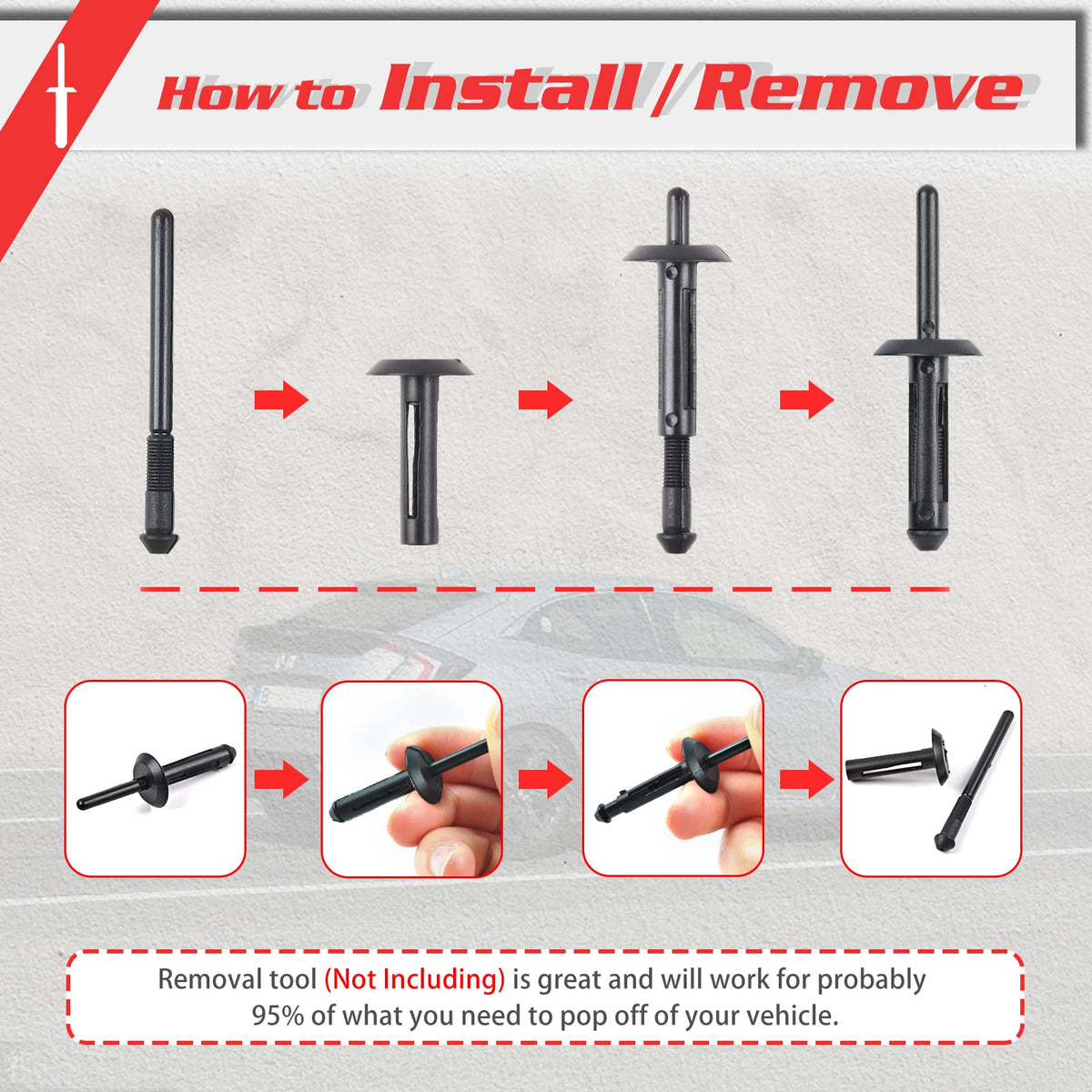 How to Install / Remove

Removal tool (Not Including) is great and will work for probably 95% of what you need to pop off of your vehicle.