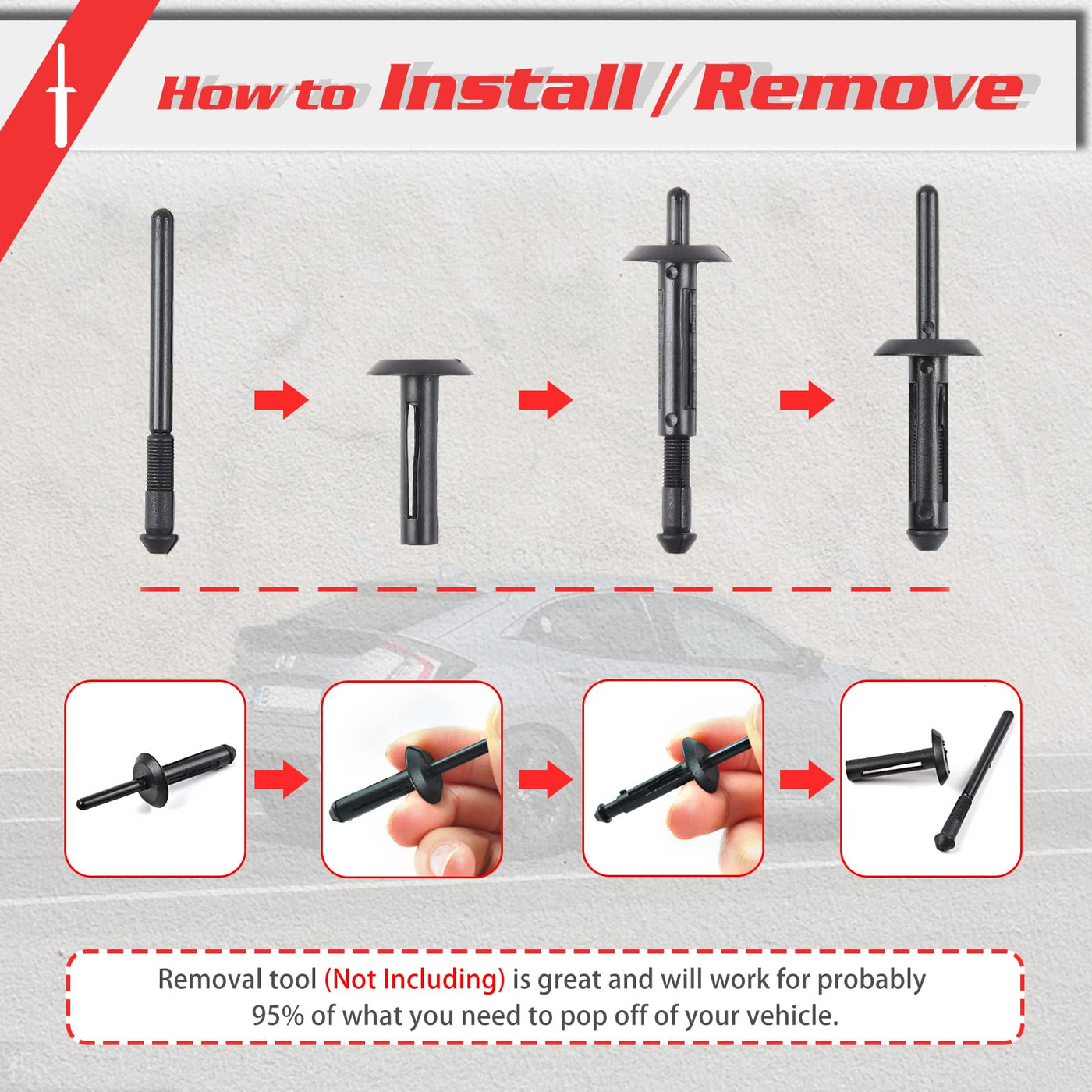 How to Install / Remove

Removal tool (Not Including) is great and will work for probably 95% of what you need to pop off of your vehicle.