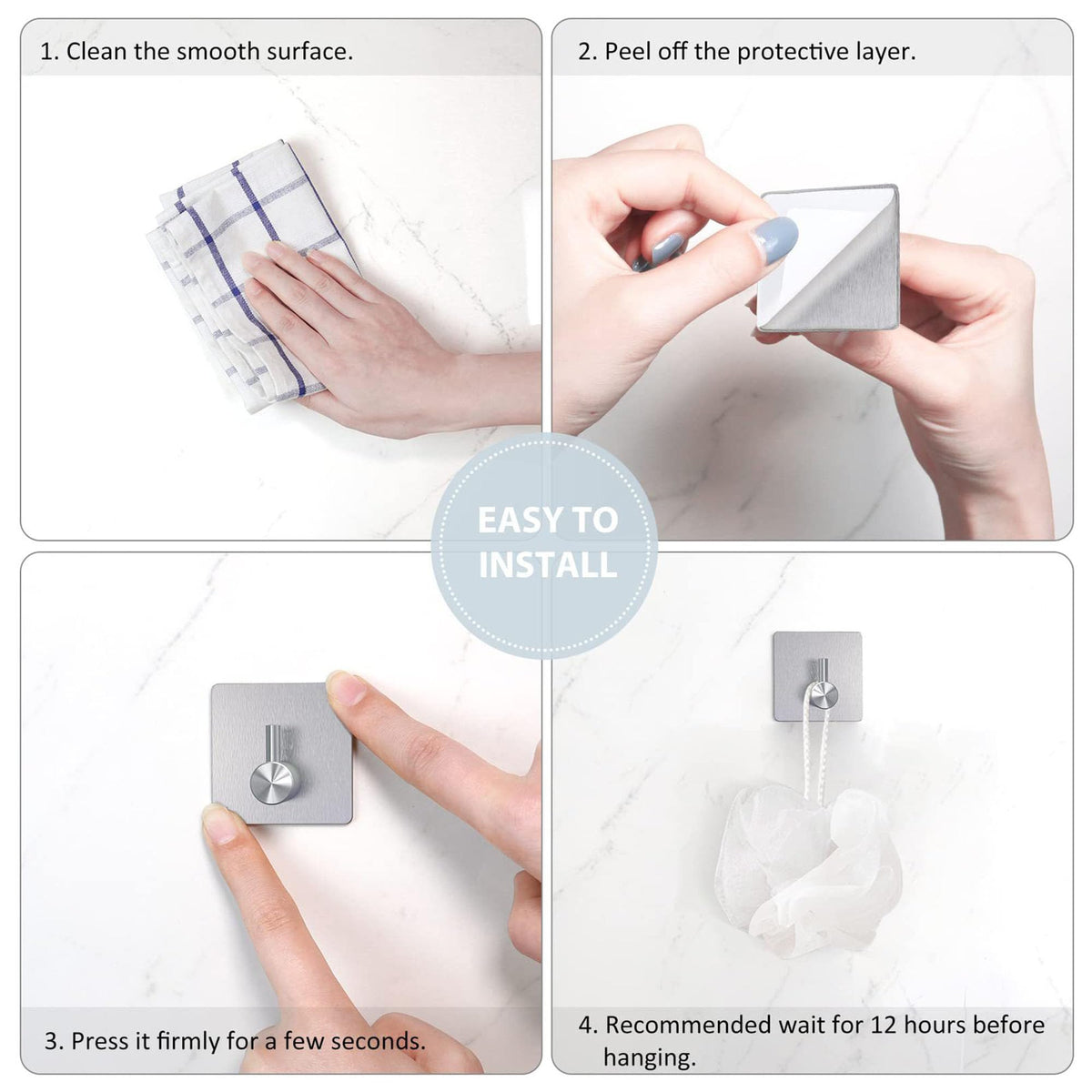 1. Clean the smooth surface.

2. Peel off the protective layer.

EASY TO INSTALL

3. Press it firmly for a few seconds.

4. Recommended wait for 12 hours before hanging.