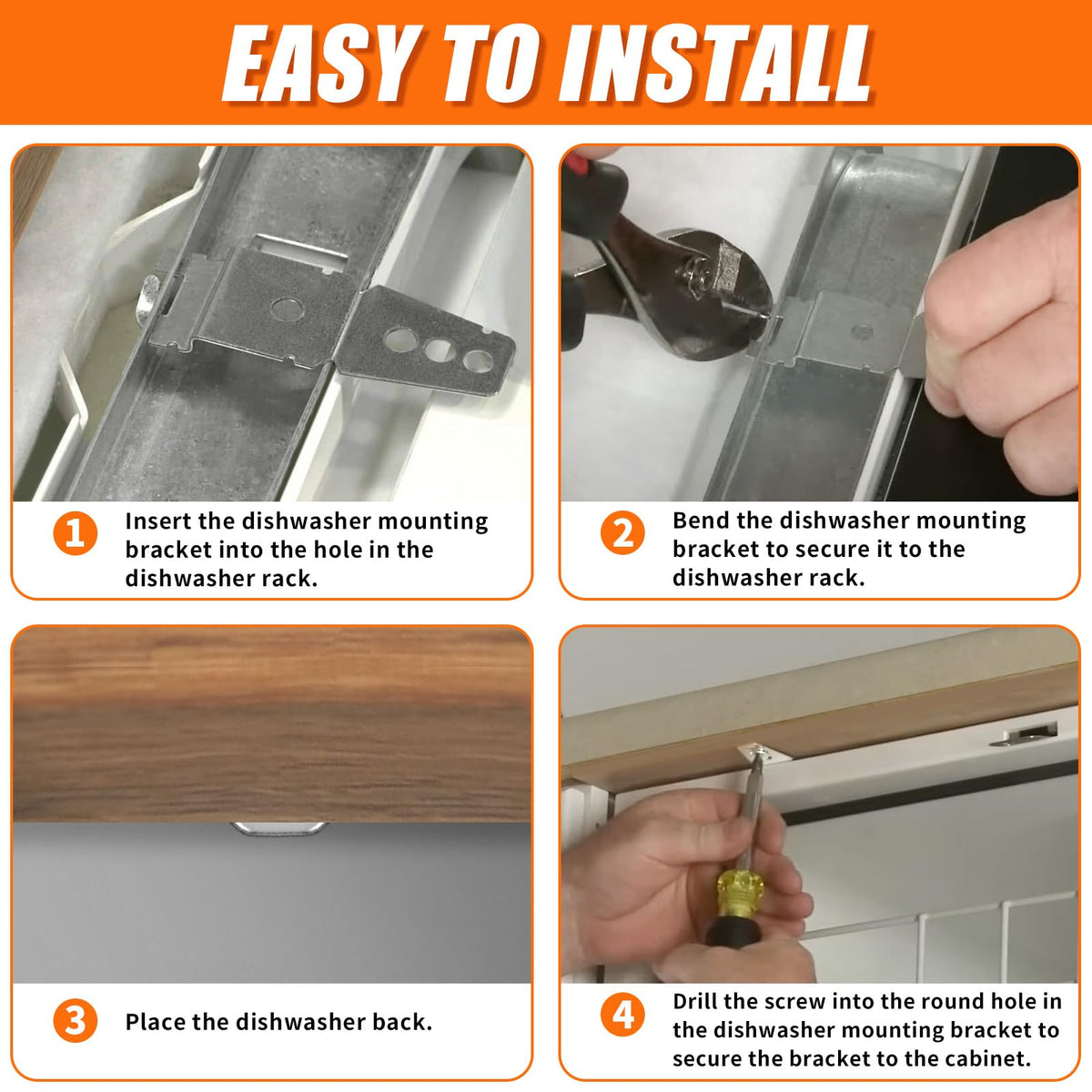 EASY TO INSTALL

1 Insert the dishwasher mounting bracket into the hole in the dishwasher rack.

2 Bend the dishwasher mounting bracket to secure it to the dishwasher rack.

3 Place the dishwasher back.

4 Drill the screw into the round hole in the dishwasher mounting bracket to secure the bracket to the cabinet.