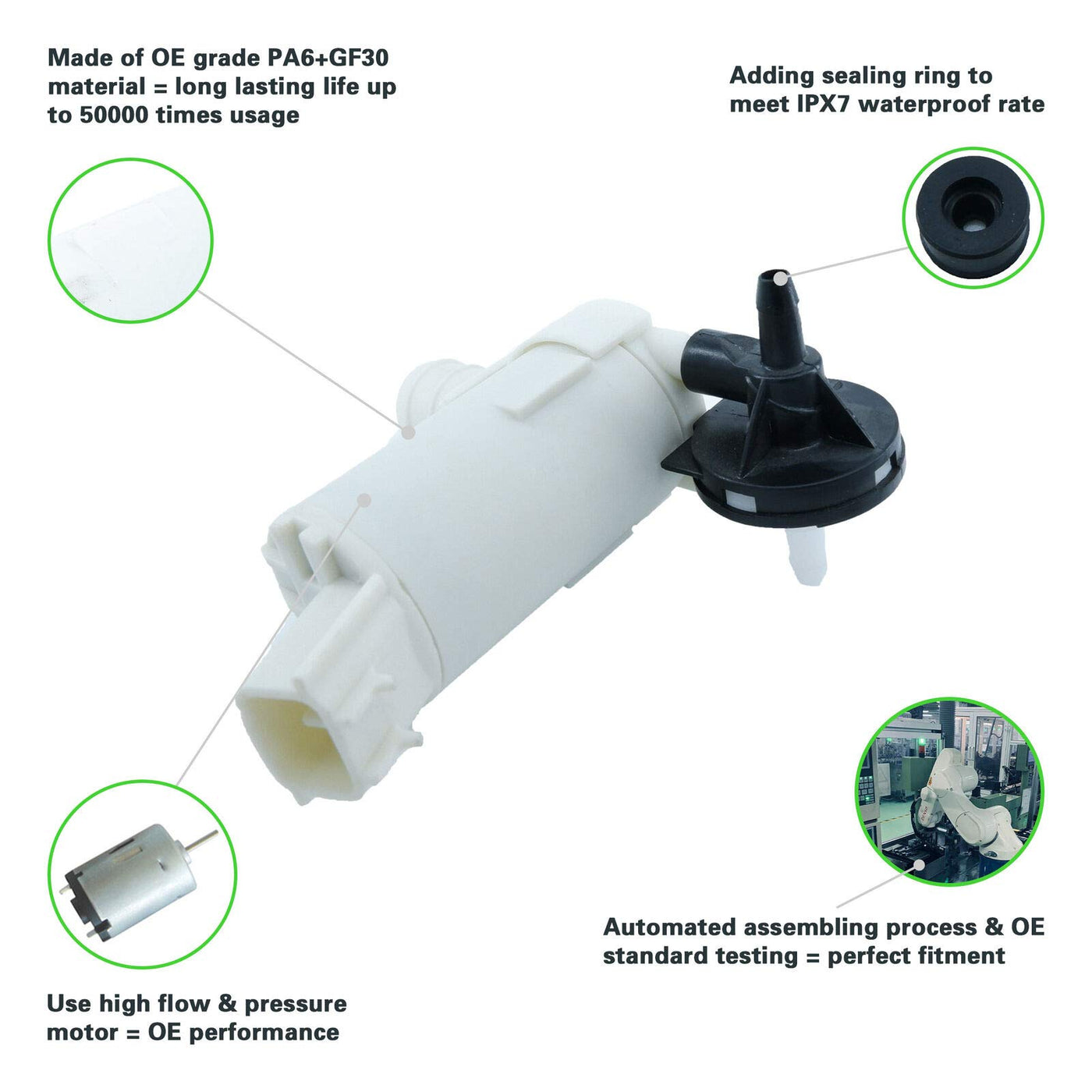 Made of OE grade PA6+GF30 material = long lasting life up to 50000 times usage

Adding sealing ring to meet IPX7 waterproof rate

Automated assembling process & OE standard testing = perfect fitment

Use high flow & pressure motor = OE performance