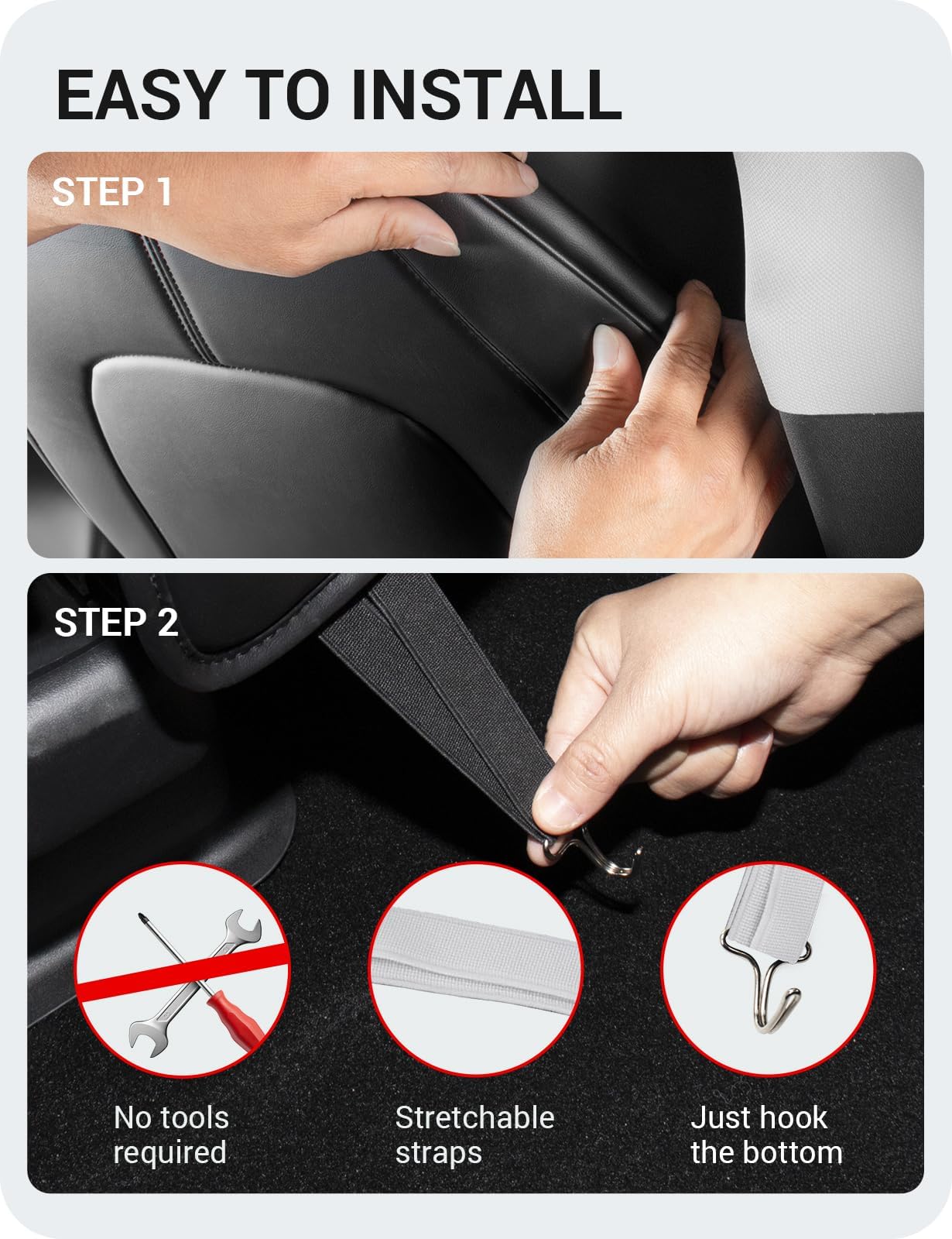 EASY TO INSTALL

STEP 1

STEP 2

No tools required

Stretchable straps

Just hook the bottom