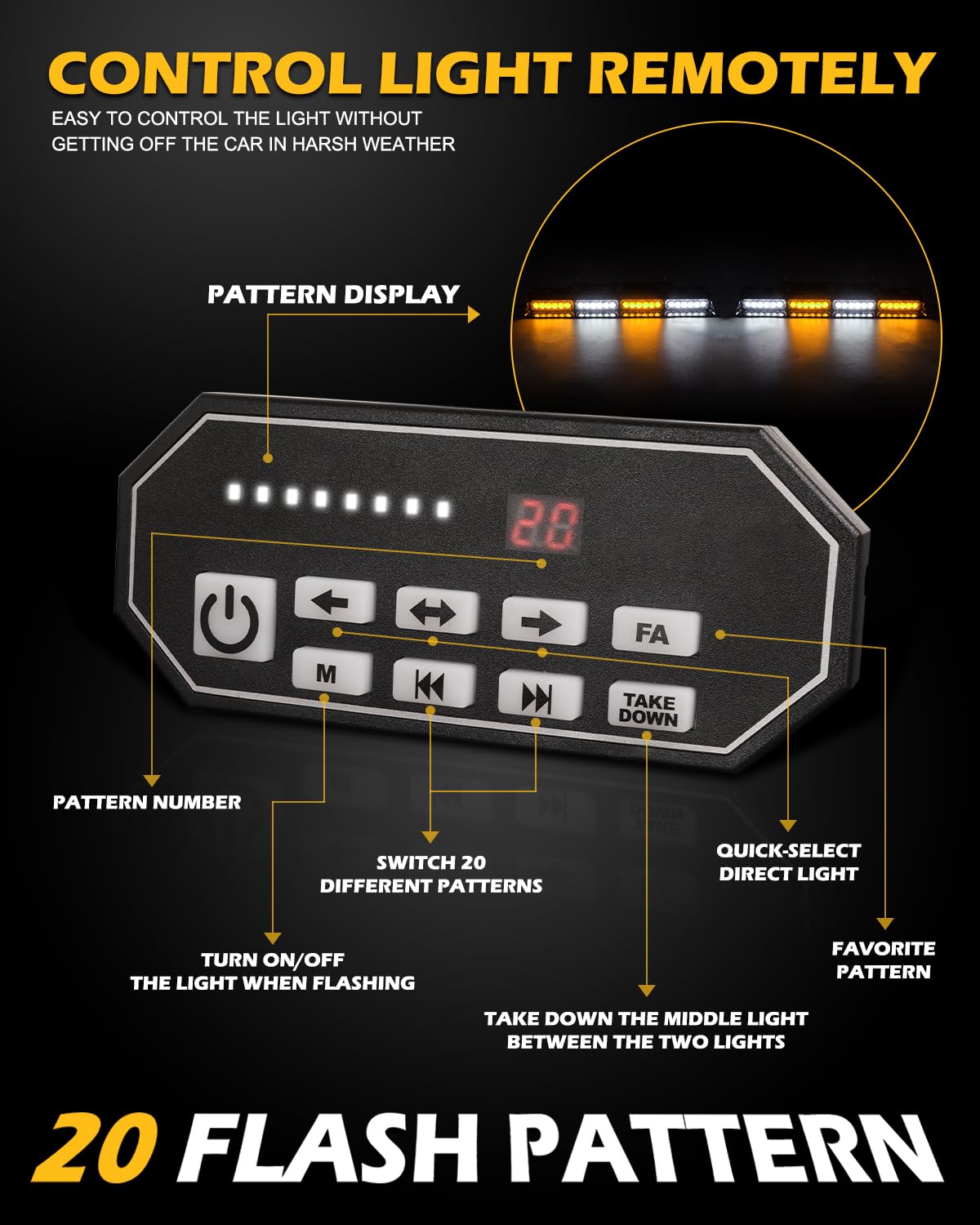 CONTROL LIGHT REMOTELY

EASY TO CONTROL THE LIGHT WITHOUT GETTING OFF THE CAR IN HARSH WEATHER

PATTERN DISPLAY

20

FA

M

TAKE DOWN

PATTERN NUMBER

SWITCH 20 DIFFERENT PATTERNS

QUICK-SELECT DIRECT LIGHT

TURN ON/OFF THE LIGHT WHEN FLASHING

FAVORITE PATTERN

TAKE DOWN THE MIDDLE LIGHT BETWEEN THE TWO LIGHTS

20 FLASH PATTERN