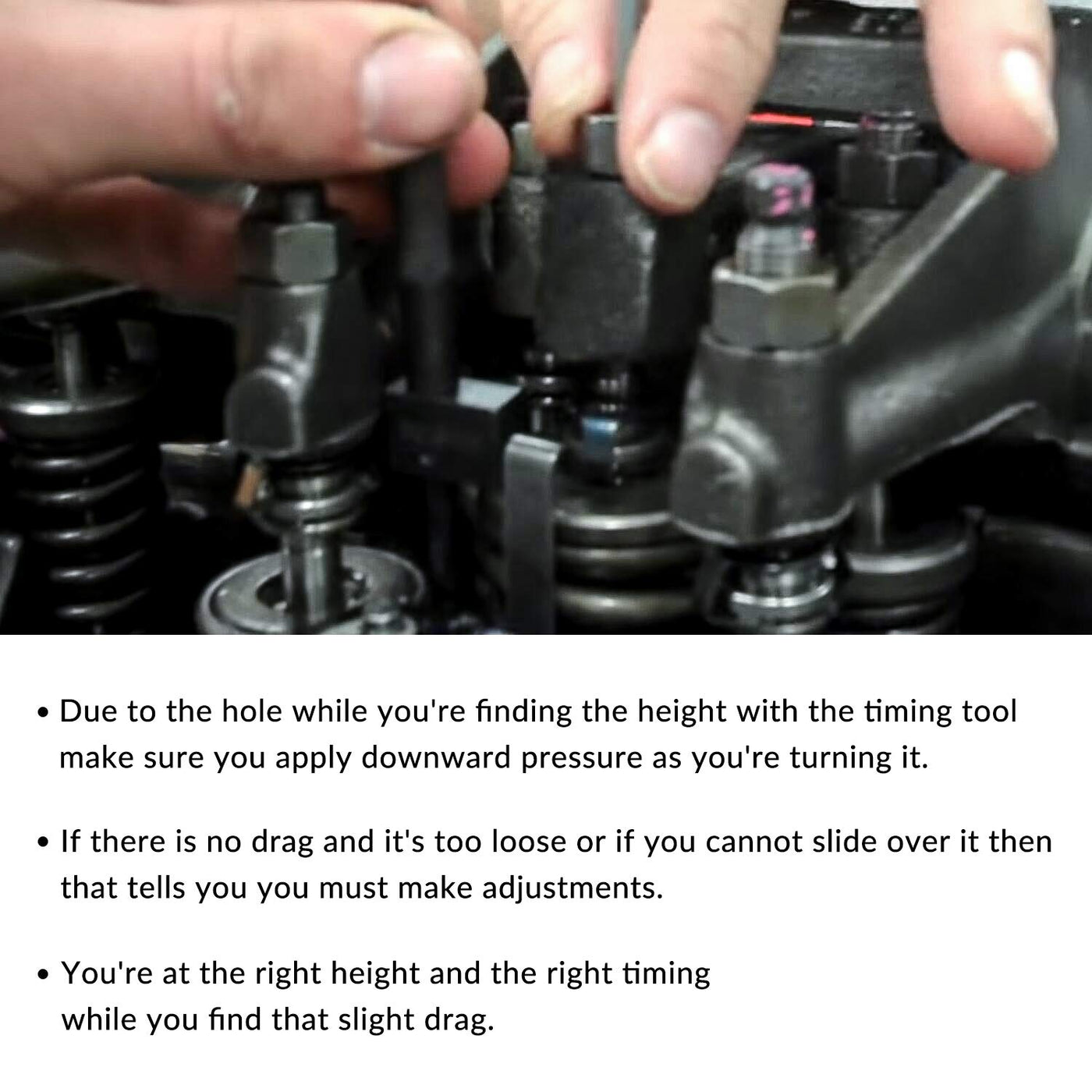 • Due to the hole while you're finding the height with the timing tool make sure you apply downward pressure as you're turning it.

• If there is no drag and it's too loose or if you cannot slide over it then that tells you you must make adjustments.

• You're at the right height and the right timing while you find that slight drag.