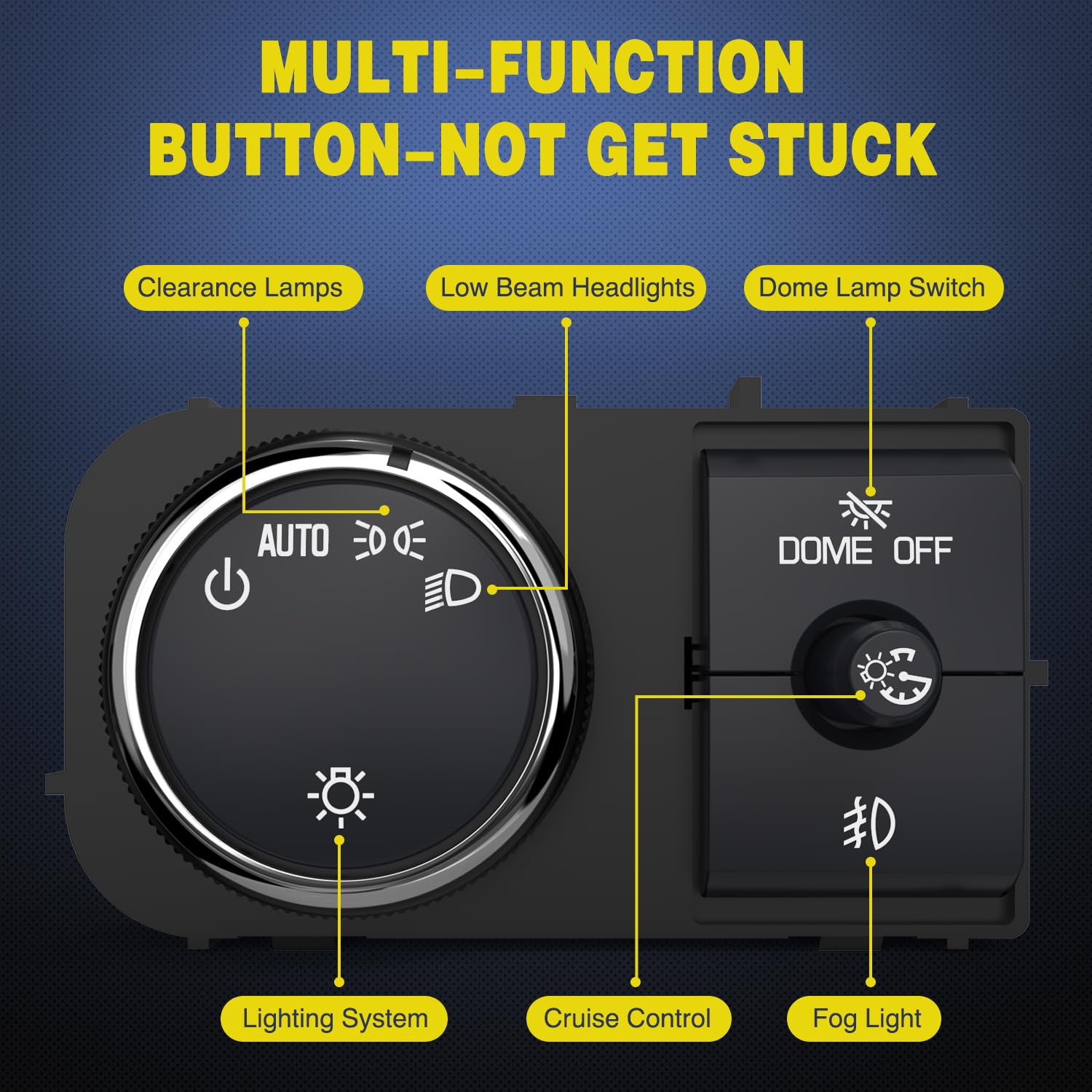 MULTI-FUNCTION
BUTTON-NOT GET STUCK

Clearance Lamps

Low Beam Headlights

Dome Lamp Switch

AUTO

DOME OFF

Lighting System

Cruise Control

Fog Light