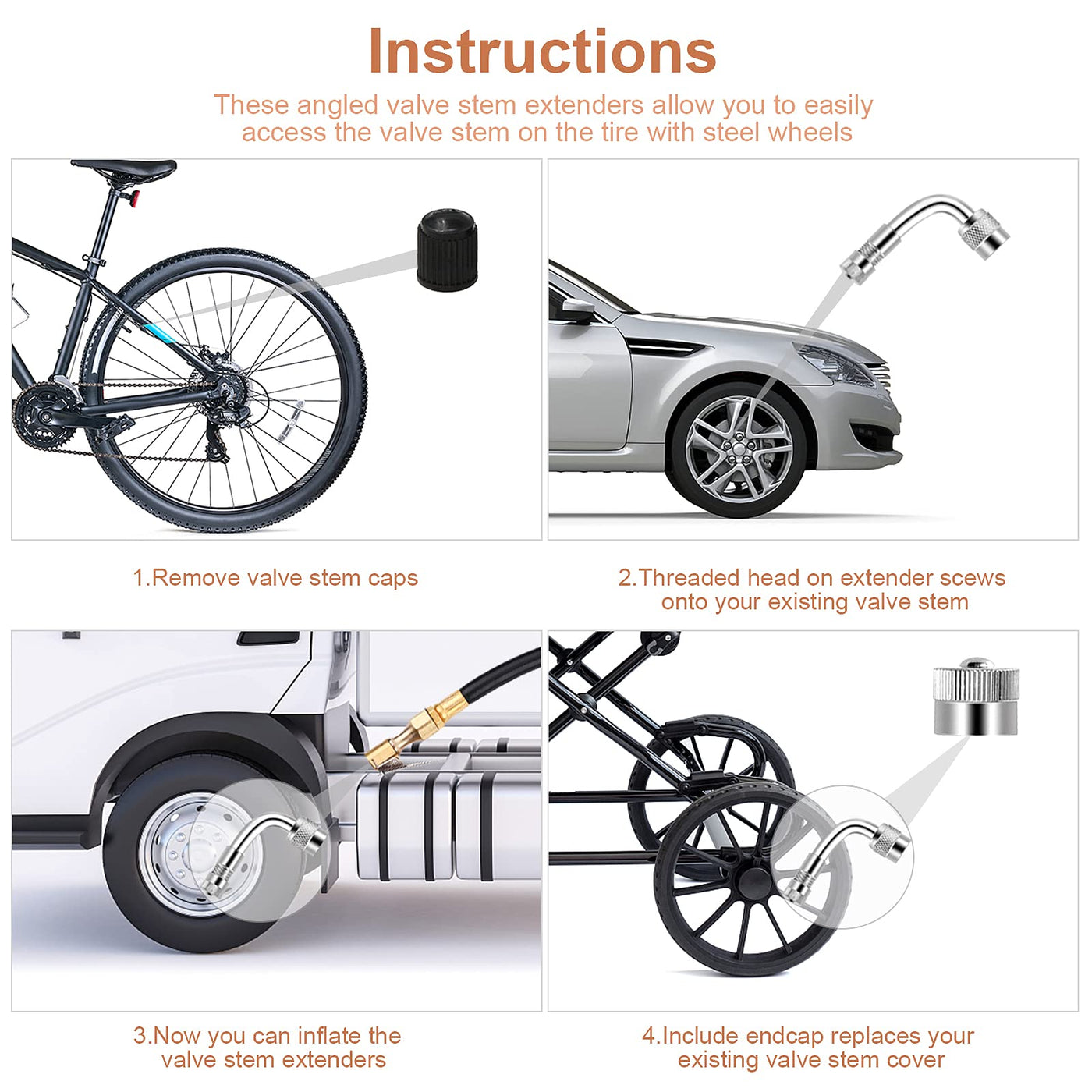 Instructions

These angled valve stem extenders allow you to easily access the valve stem on the tire with steel wheels

1.Remove valve stem caps

2.Threaded head on extender scews onto your existing valve stem

3.Now you can inflate the valve stem extenders

4.Include endcap replaces your existing valve stem cover