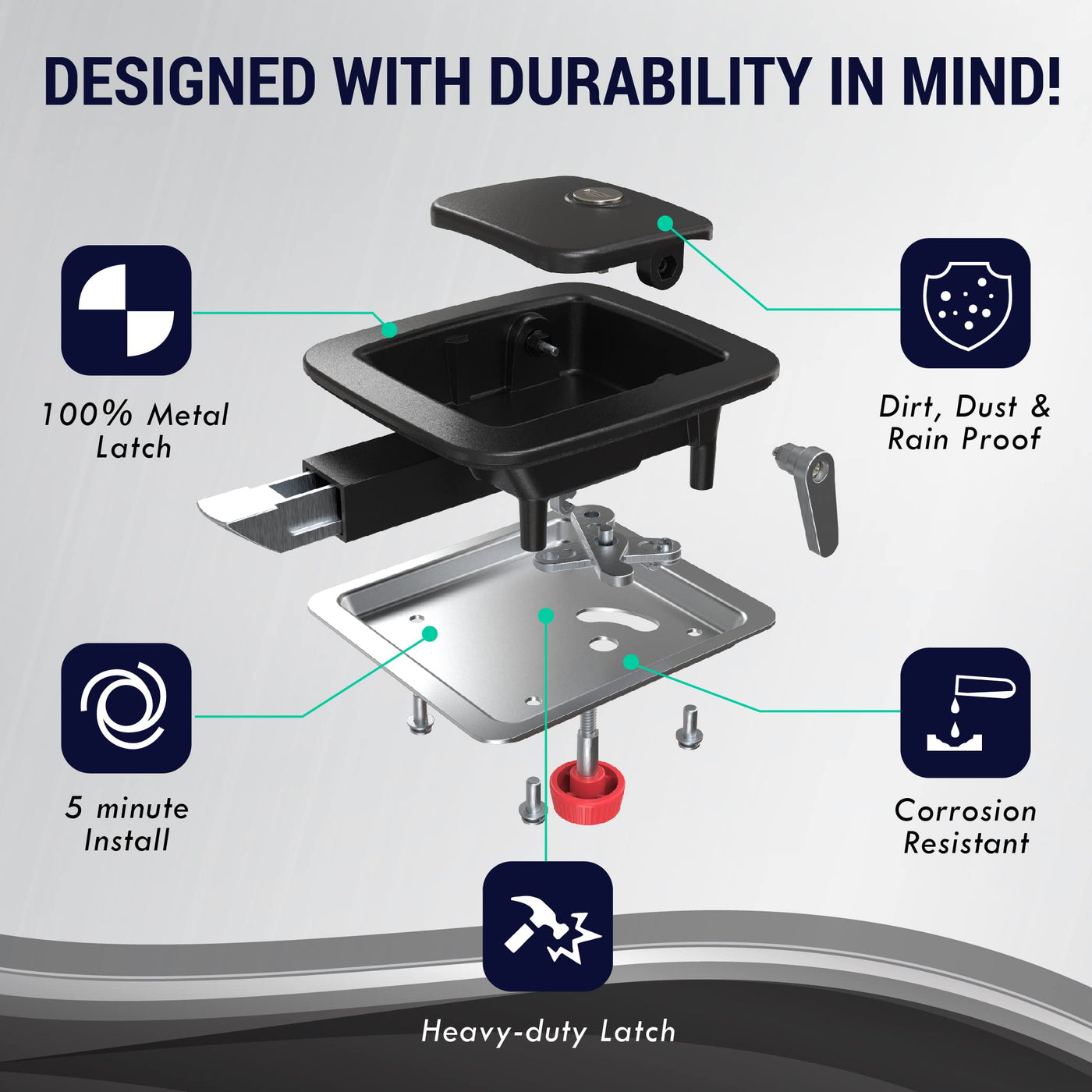 DESIGNED WITH DURABILITY IN MIND!

100% Metal Latch

Dirt, Dust & Rain Proof

5 minute Install

Corrosion Resistant

Heavy-duty Latch