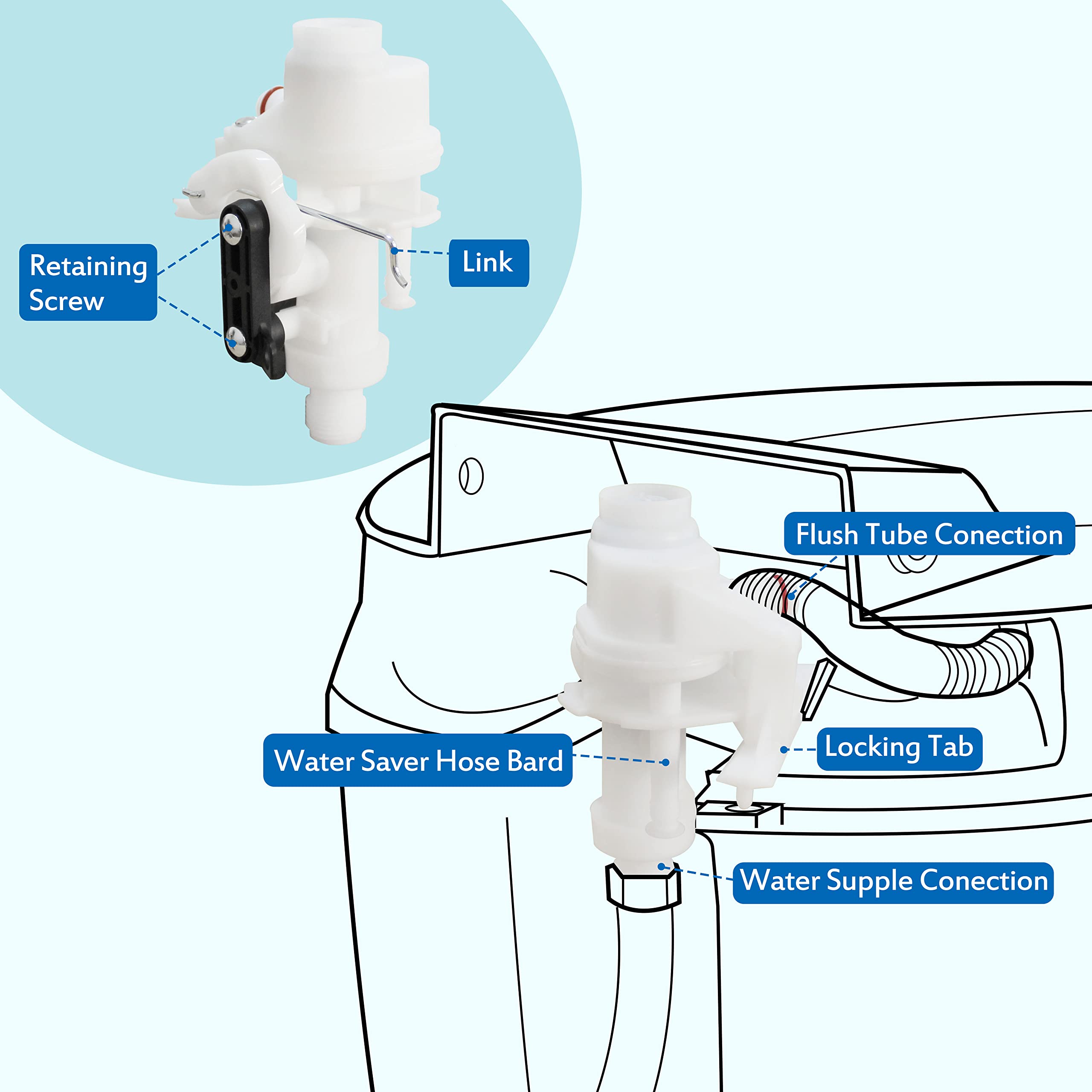 Retaining Screw

Link

Flush Tube Conection

Water Saver Hose Bard

Locking Tab

Water Supple Conection