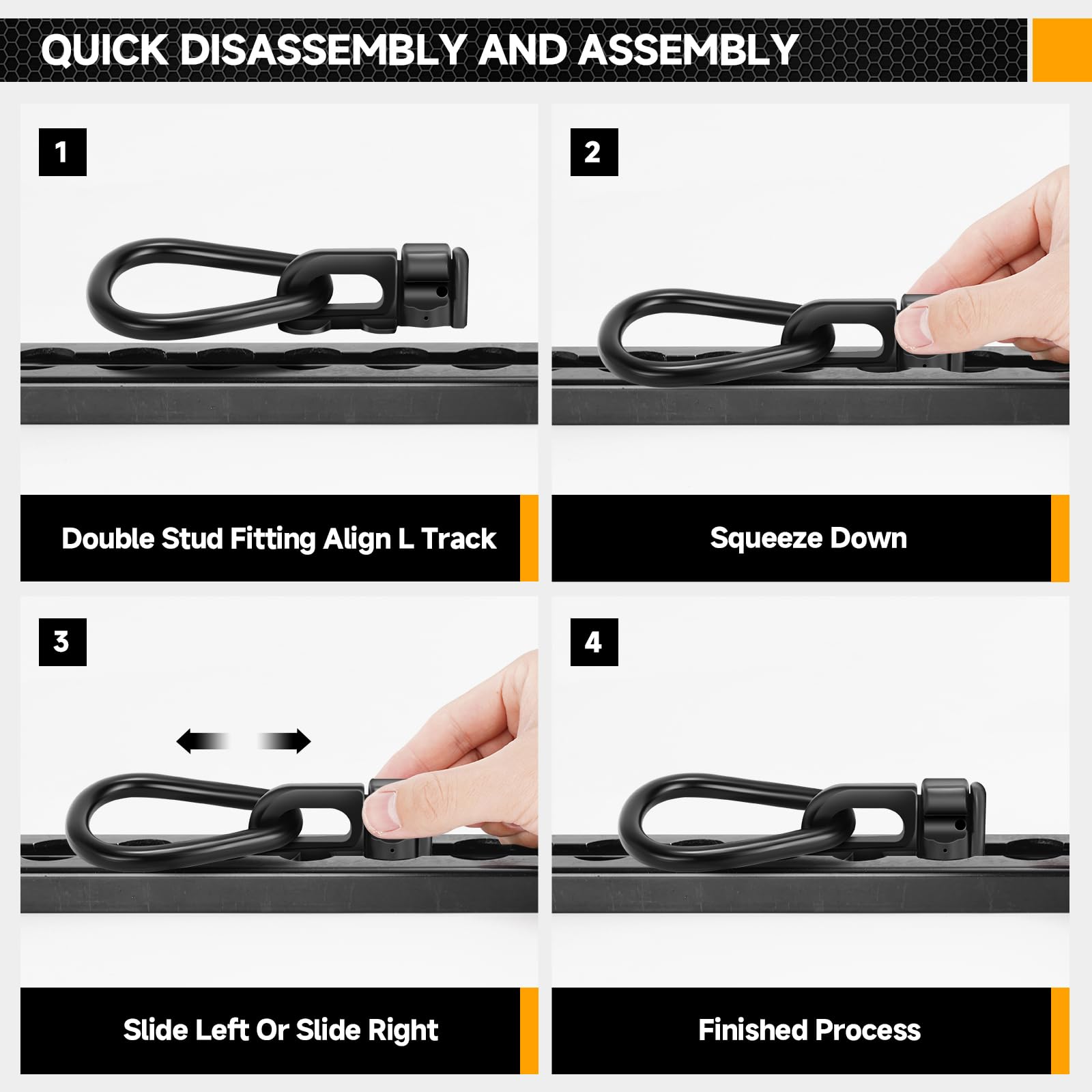 QUICK DISASSEMBLY AND ASSEMBLY

1

Double Stud Fitting Align L Track

2

Squeeze Down

3

Slide Left Or Slide Right

4

Finished Process