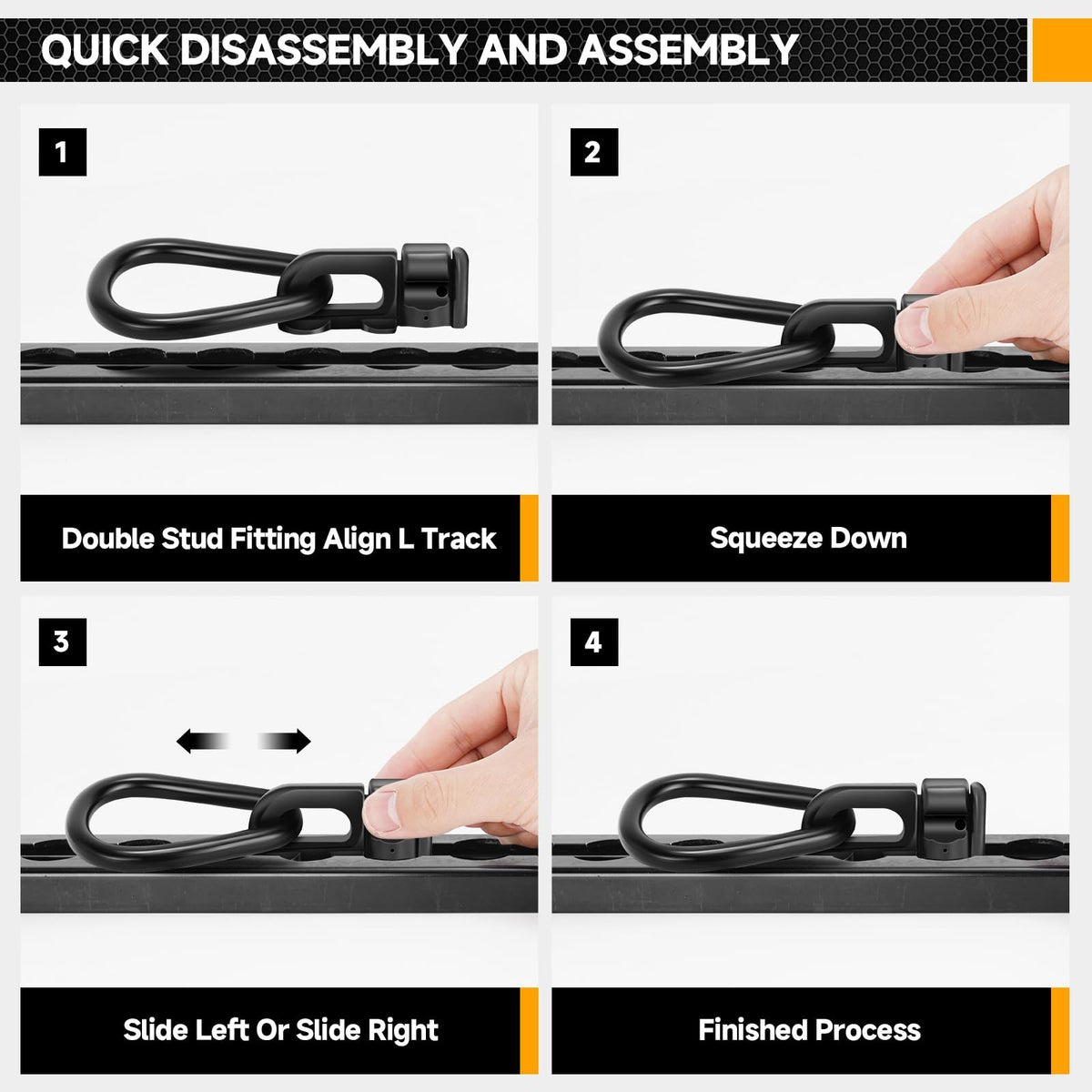 QUICK DISASSEMBLY AND ASSEMBLY

1

Double Stud Fitting Align L Track

2

Squeeze Down

3

Slide Left Or Slide Right

4

Finished Process