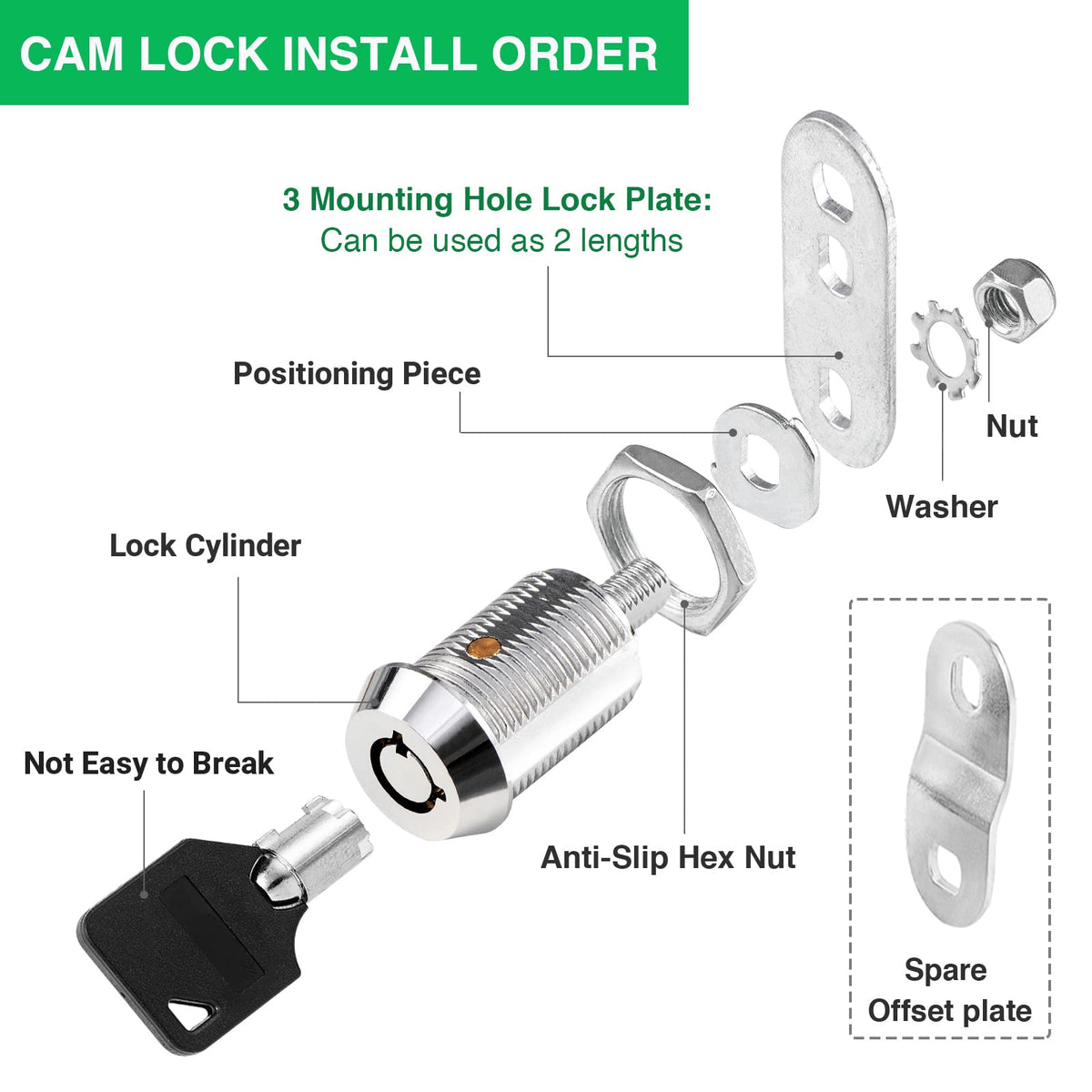 CAM LOCK INSTALL ORDER

3 Mounting Hole Lock Plate:
Can be used as 2 lengths

Positioning Piece

Nut

Washer

Lock Cylinder

Not Easy to Break

Anti-Slip Hex Nut

Spare
Offset plate