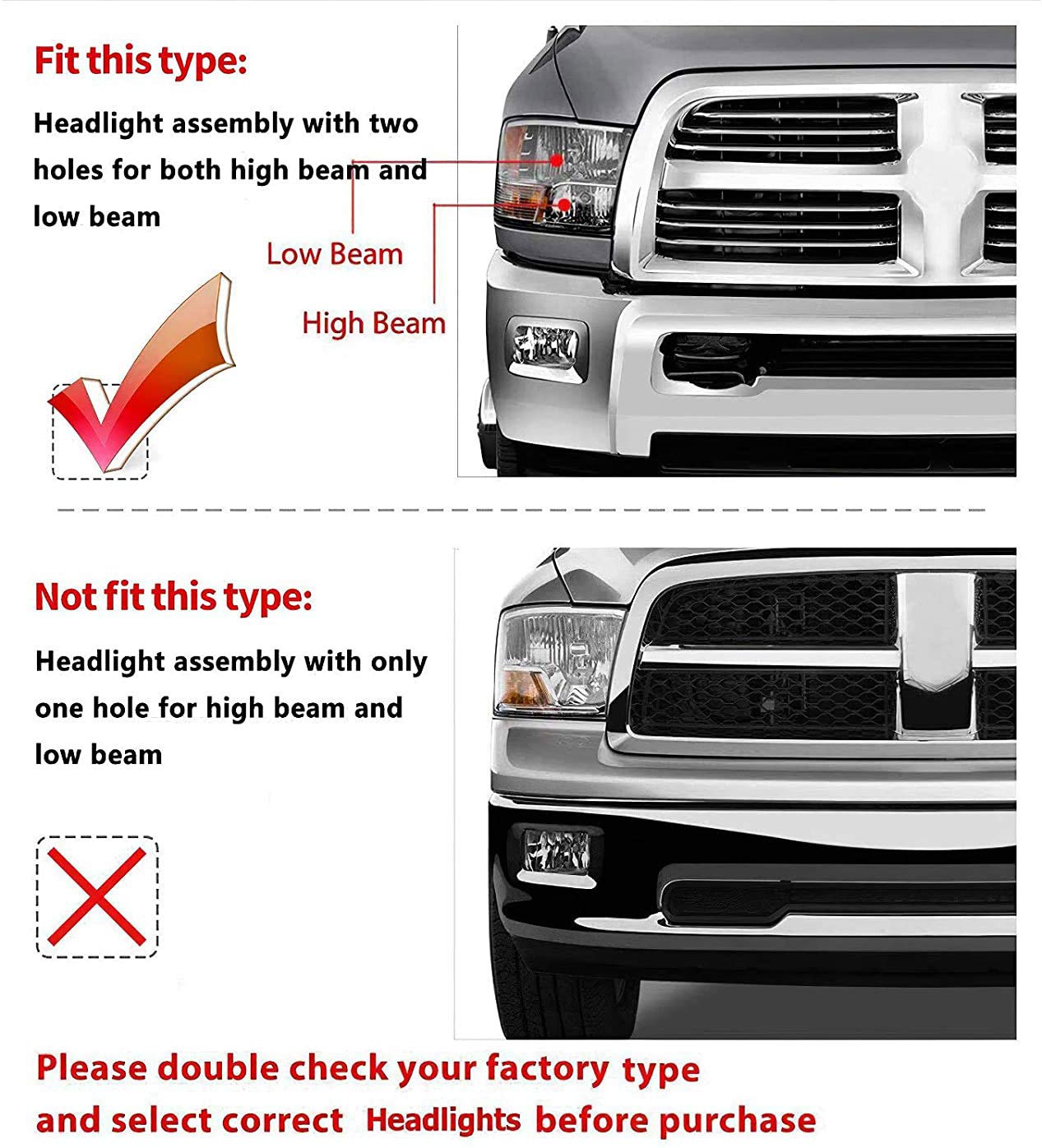 Fit this type:

Headlight assembly with two holes for both high beam and low beam

Low Beam

High Beam

Not fit this type:

Headlight assembly with only one hole for high beam and low beam

Please double check your factory type and select correct Headlights before purchase