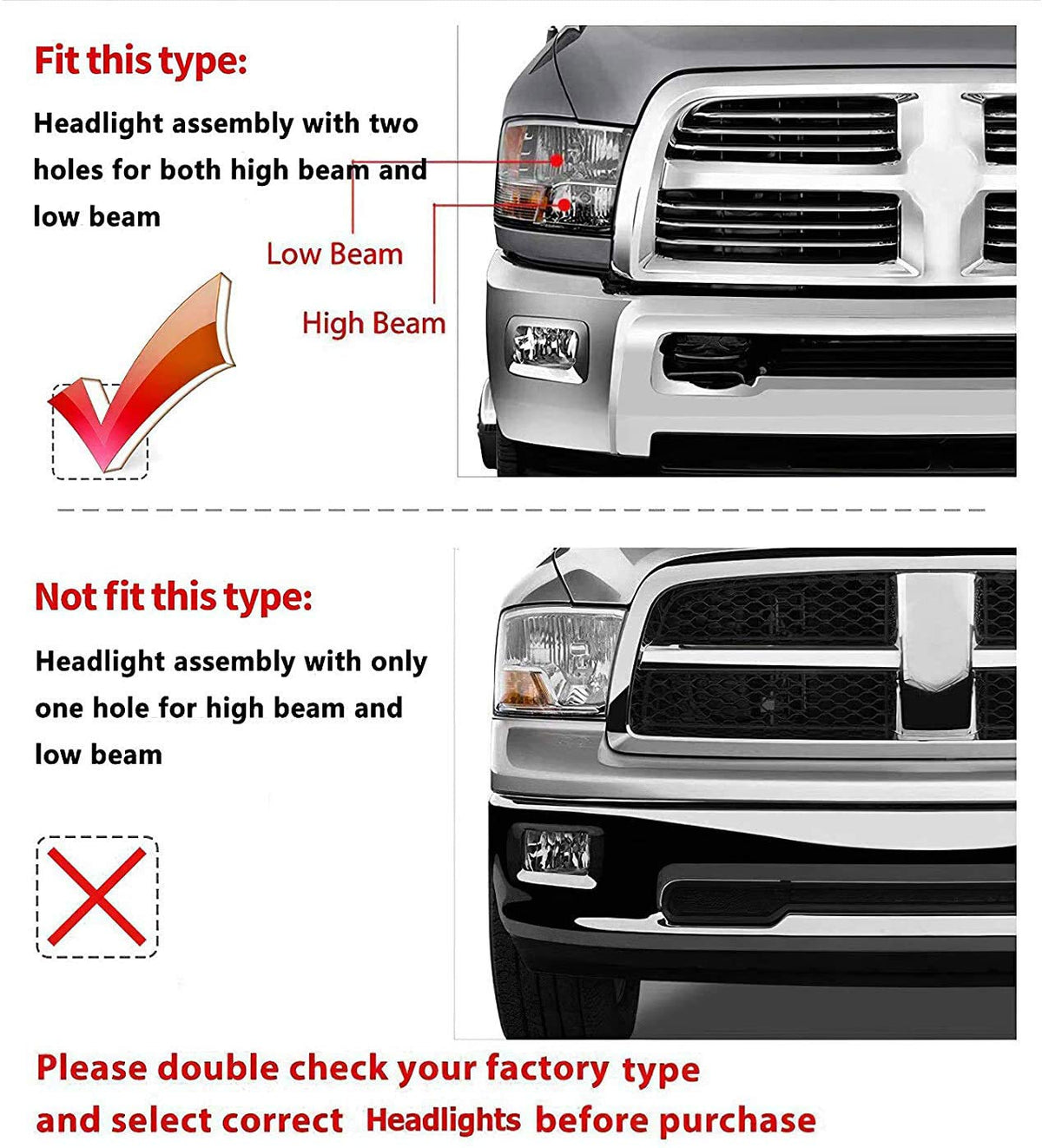 Fit this type:

Headlight assembly with two holes for both high beam and low beam

Low Beam

High Beam

Not fit this type:

Headlight assembly with only one hole for high beam and low beam

Please double check your factory type and select correct Headlights before purchase