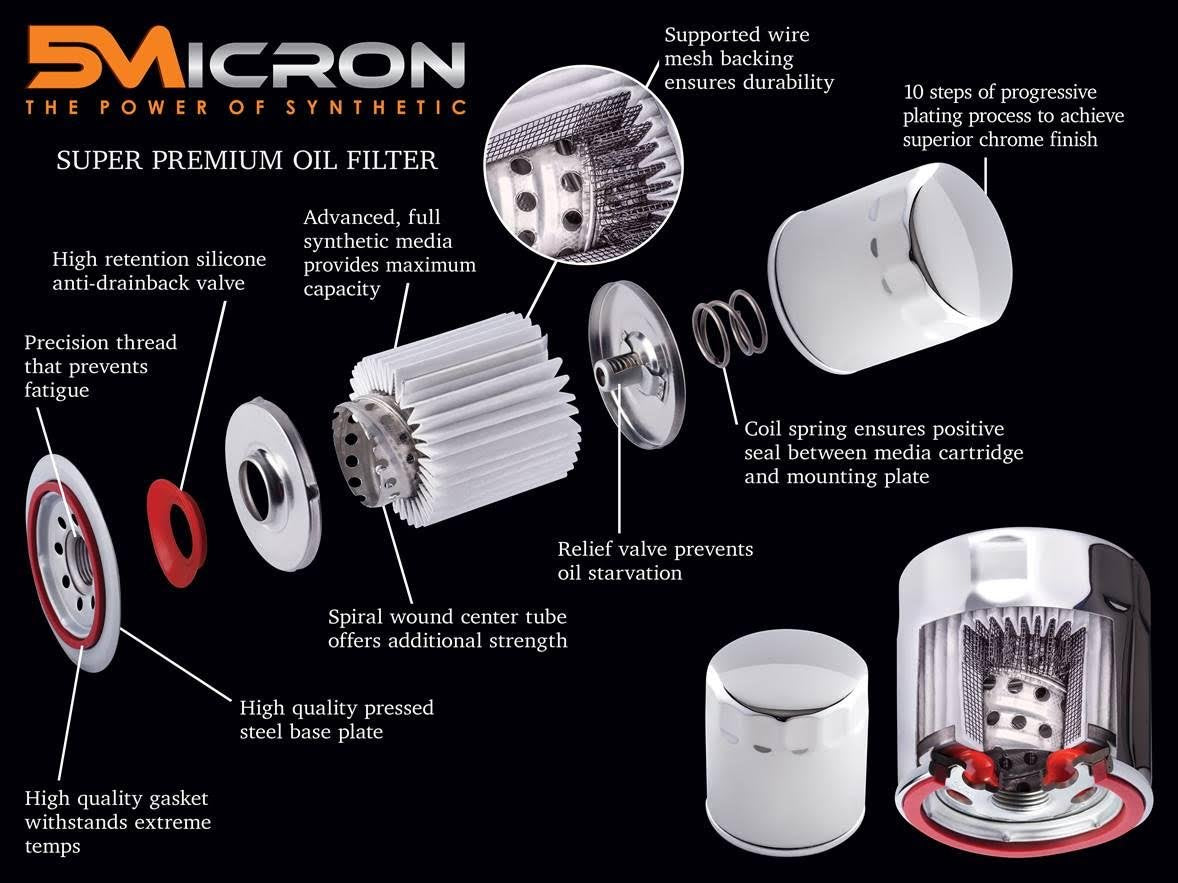 5MICRON
THE POWER OF SYNTHETIC

SUPER PREMIUM OIL FILTER

Supported wire mesh backing ensures durability

10 steps of progressive plating process to achieve superior chrome finish

Advanced, full synthetic media provides maximum capacity

High retention silicone anti-drainback valve

Precision thread that prevents fatigue

Coil spring ensures positive seal between media cartridge and mounting plate

Relief valve prevents oil starvation

Spiral wound center tube offers additional strength

High quality pressed steel base plate

High quality gasket withstands extreme temps