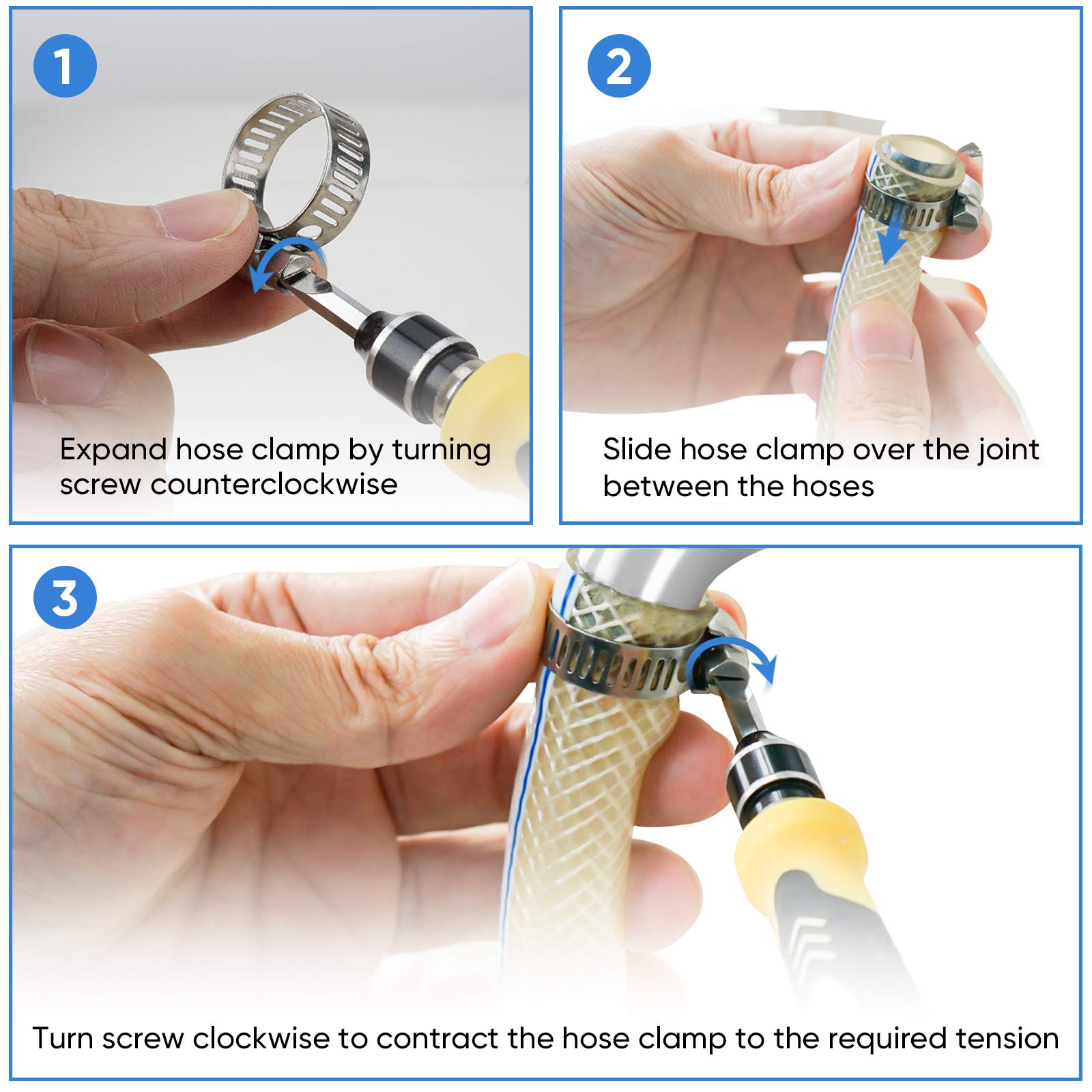 1

Expand hose clamp by turning screw counterclockwise

2

Slide hose clamp over the joint between the hoses

3

Turn screw clockwise to contract the hose clamp to the required tension