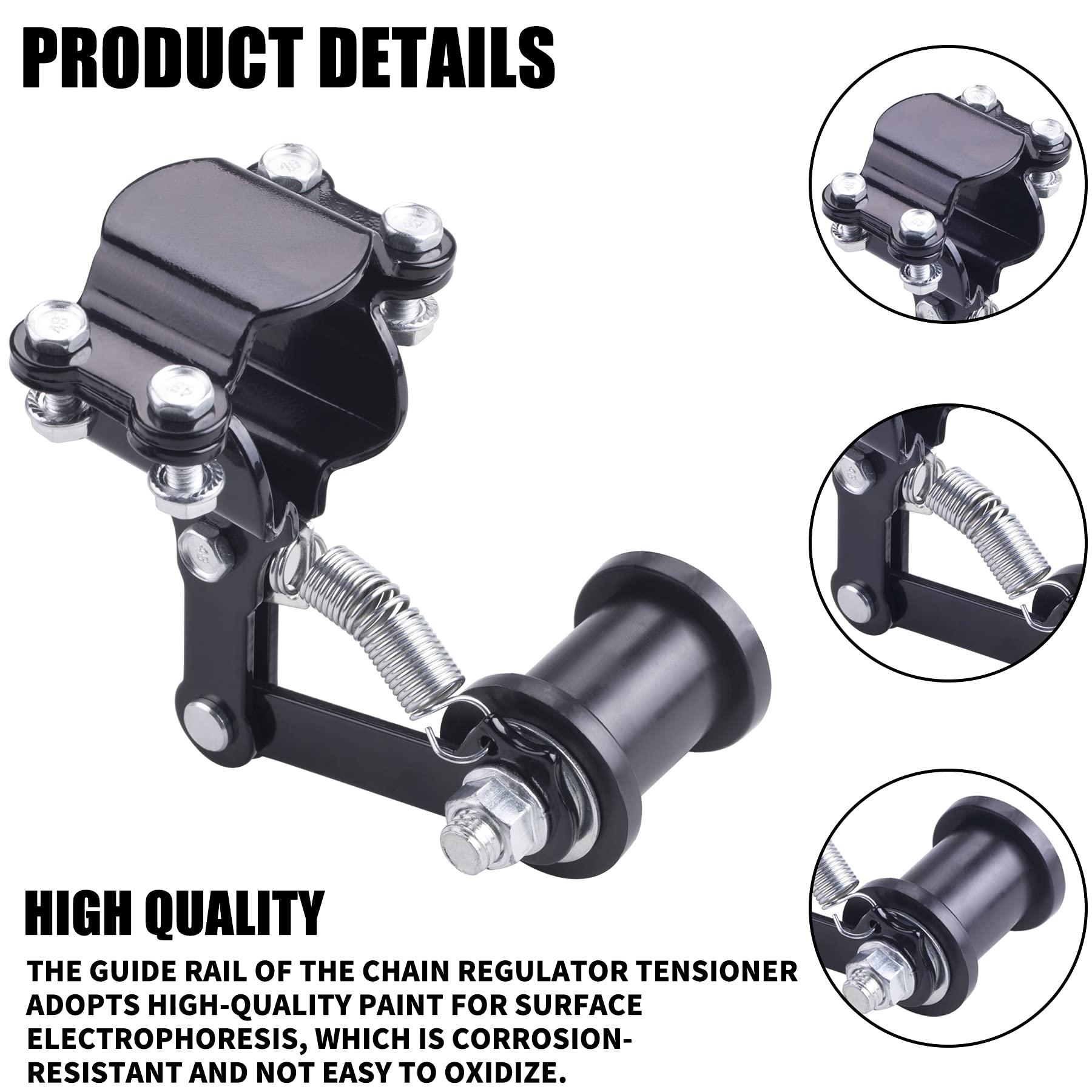 PRODUCT DETAILS

HIGH QUALITY

THE GUIDE RAIL OF THE CHAIN REGULATOR TENSIONER ADOPTS HIGH-QUALITY PAINT FOR SURFACE ELECTROPHORESIS, WHICH IS CORROSION-RESISTANT AND NOT EASY TO OXIDIZE.