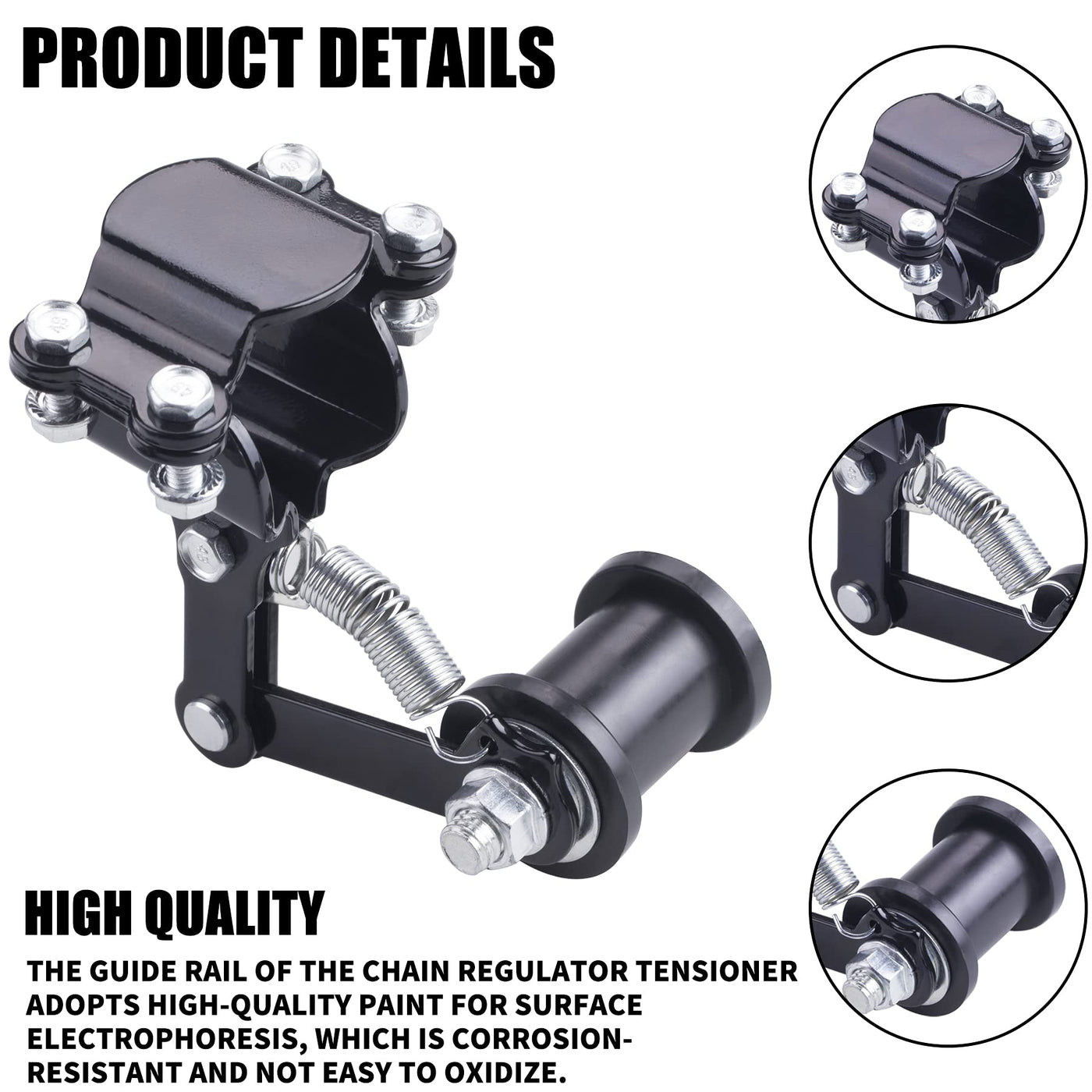 PRODUCT DETAILS

HIGH QUALITY

THE GUIDE RAIL OF THE CHAIN REGULATOR TENSIONER ADOPTS HIGH-QUALITY PAINT FOR SURFACE ELECTROPHORESIS, WHICH IS CORROSION-RESISTANT AND NOT EASY TO OXIDIZE.