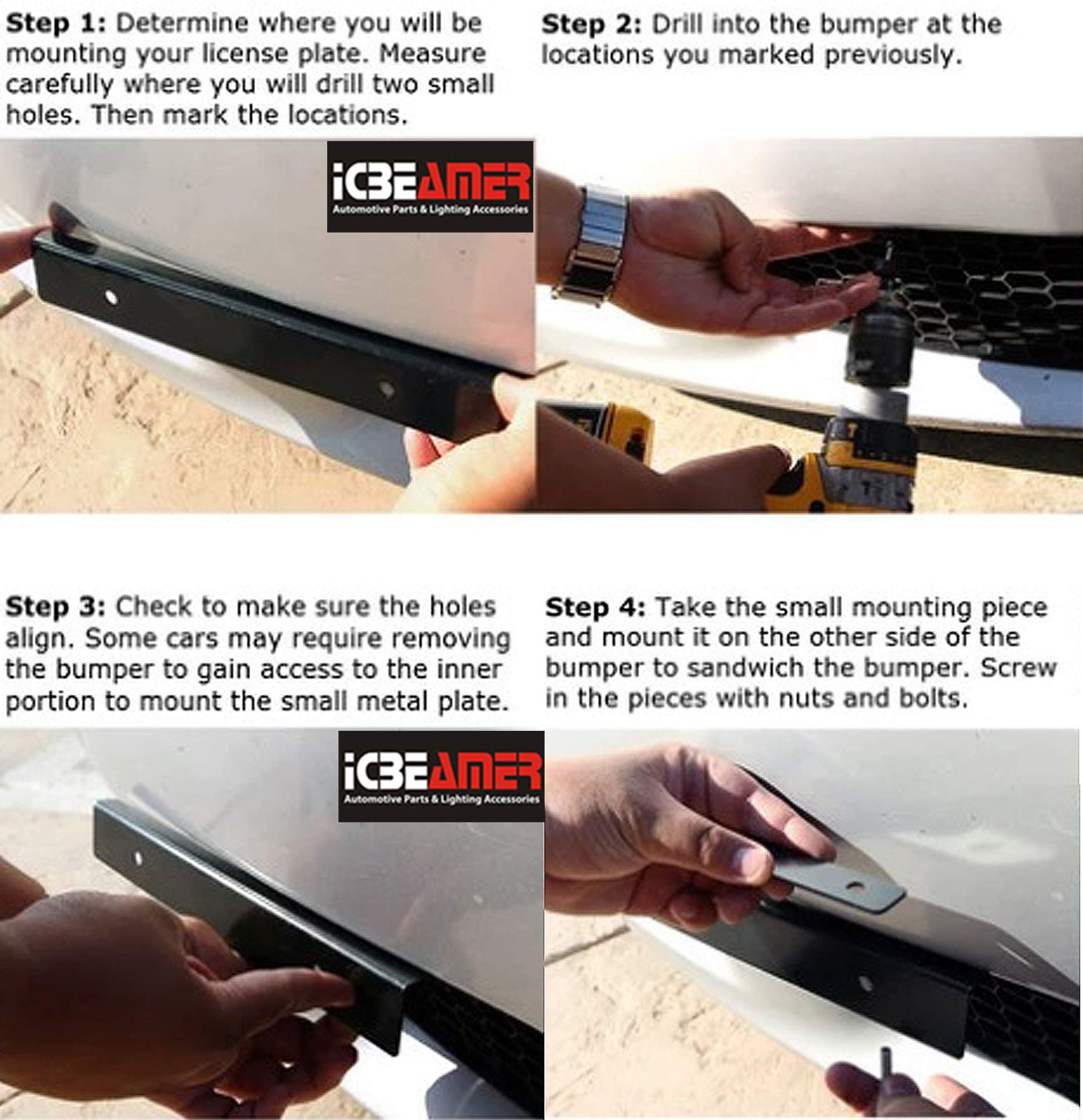 Step 1: Determine where you will be mounting your license plate. Measure carefully where you will drill two small holes. Then mark the locations.

iCBEAMER
Automotive Parts & Lighting Accessories

Step 2: Drill into the bumper at the locations you marked previously.

Step 3: Check to make sure the holes align. Some cars may require removing the bumper to gain access to the inner portion to mount the small metal plate.

iCBEAMER
Automotive Parts & Lighting Accessories

Step 4: Take the small mounting piece and mount it on the other side of the bumper to sandwich the bumper. Screw in the pieces with nuts and bolts.