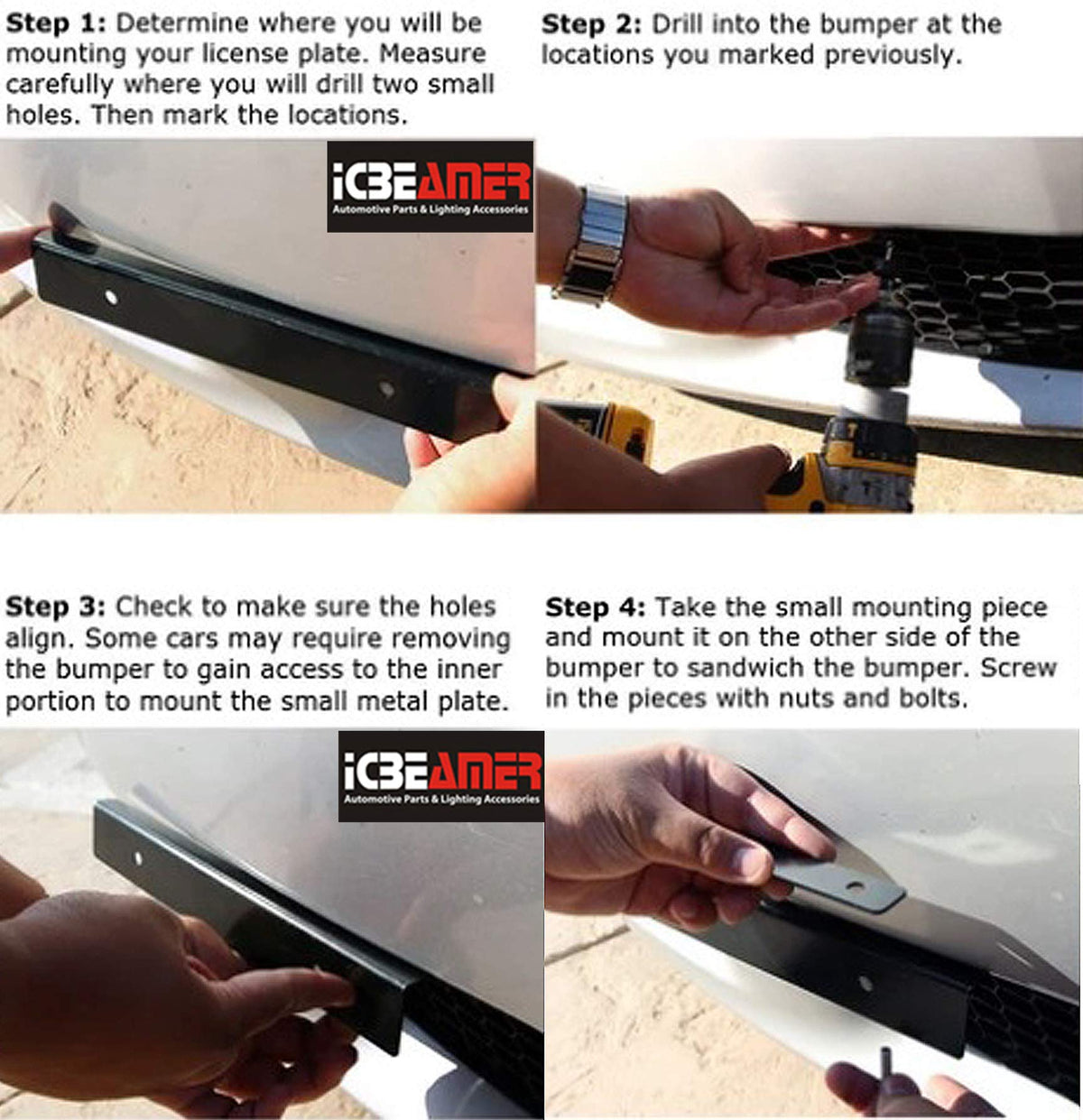 Step 1: Determine where you will be mounting your license plate. Measure carefully where you will drill two small holes. Then mark the locations.

iCBEAMER
Automotive Parts & Lighting Accessories

Step 2: Drill into the bumper at the locations you marked previously.

Step 3: Check to make sure the holes align. Some cars may require removing the bumper to gain access to the inner portion to mount the small metal plate.

iCBEAMER
Automotive Parts & Lighting Accessories

Step 4: Take the small mounting piece and mount it on the other side of the bumper to sandwich the bumper. Screw in the pieces with nuts and bolts.