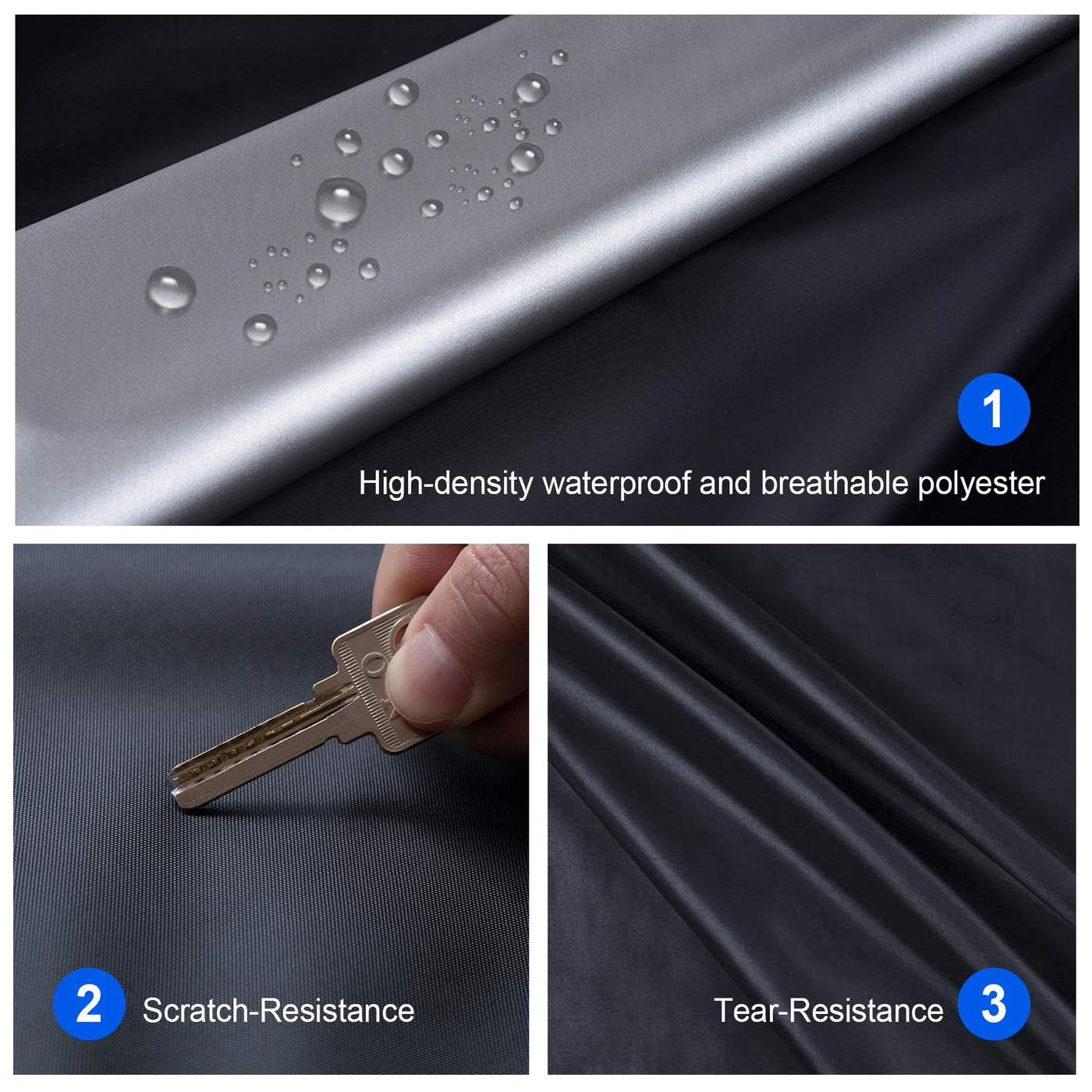 1

High-density waterproof and breathable polyester

2 Scratch-Resistance

Tear-Resistance 3