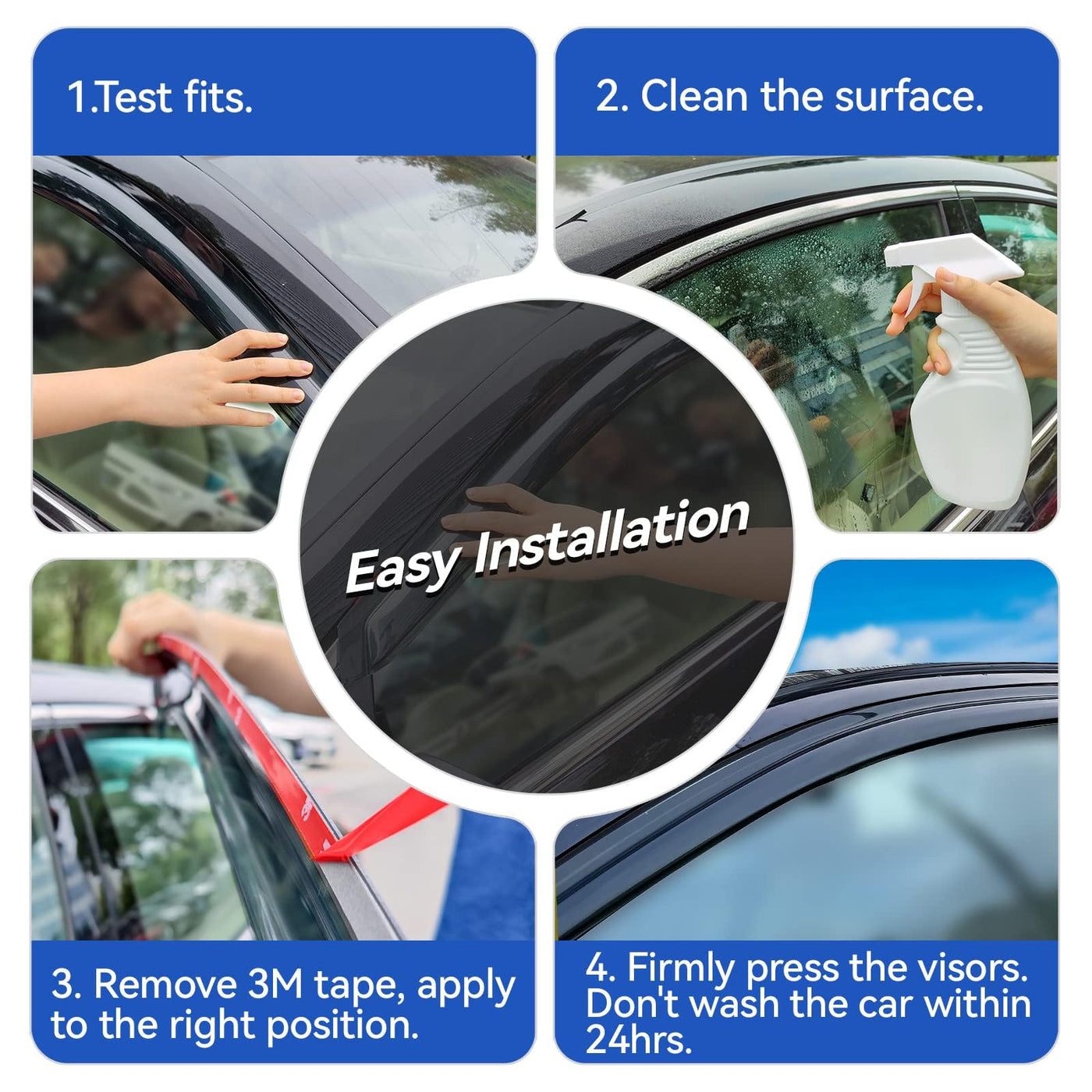 1.Test fits.

2. Clean the surface.

Easy Installation

3. Remove 3M tape, apply to the right position.

4. Firmly press the visors. Don't wash the car within 24hrs.