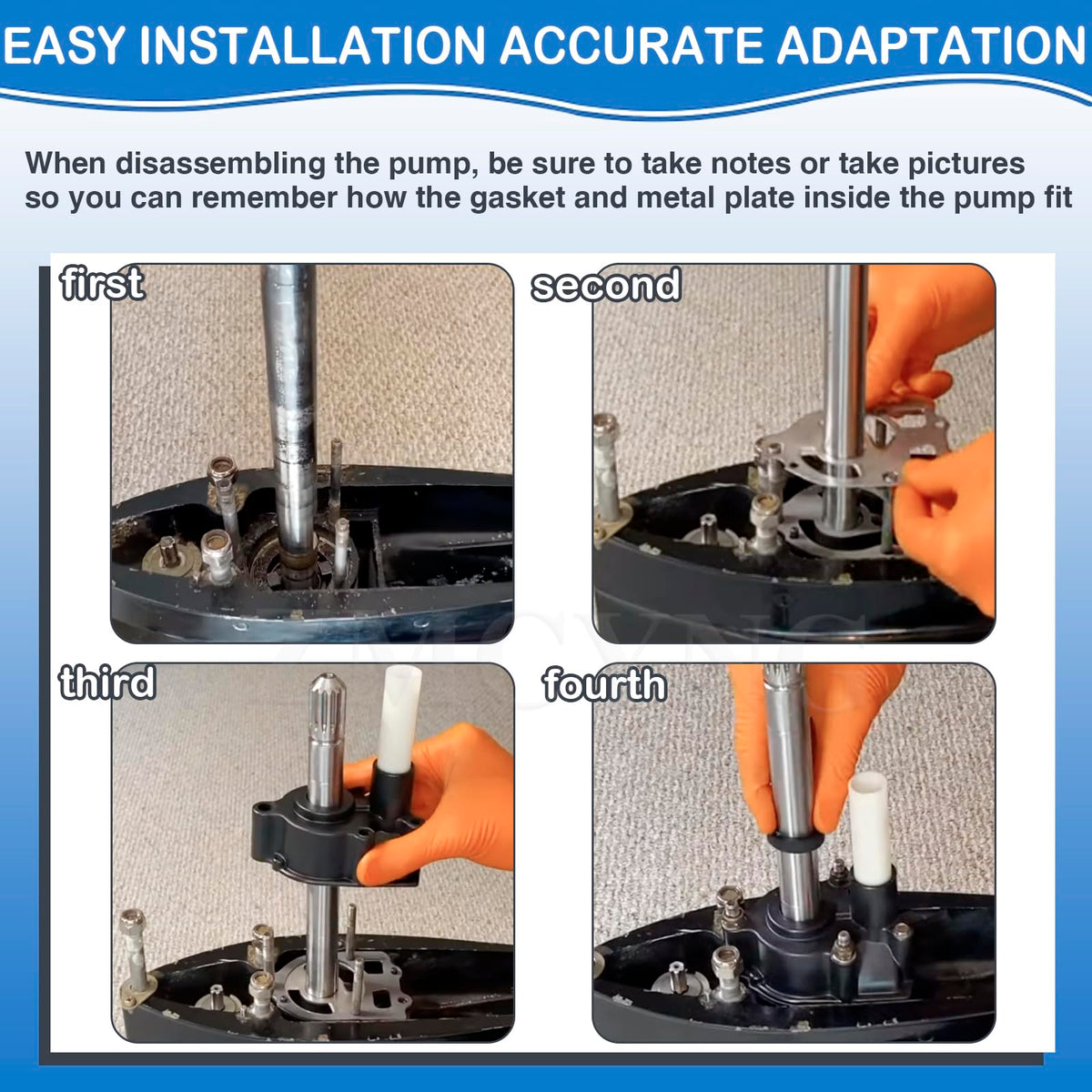 EASY INSTALLATION ACCURATE ADAPTATION

When disassembling the pump, be sure to take notes or take pictures so you can remember how the gasket and metal plate inside the pump fit

first

second

third

fourth