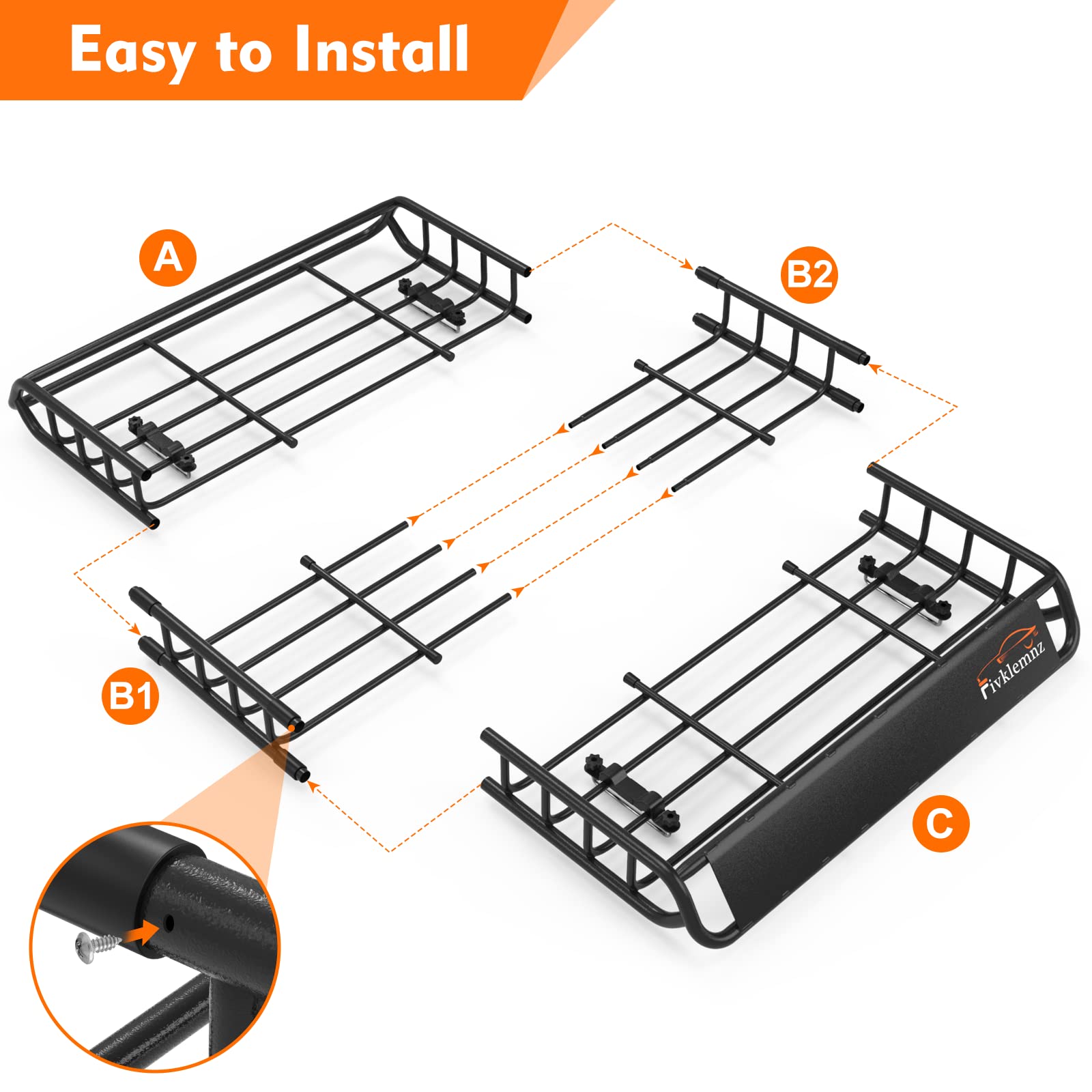 Easy to Install

A

B2

B1

Fivklemnz

C