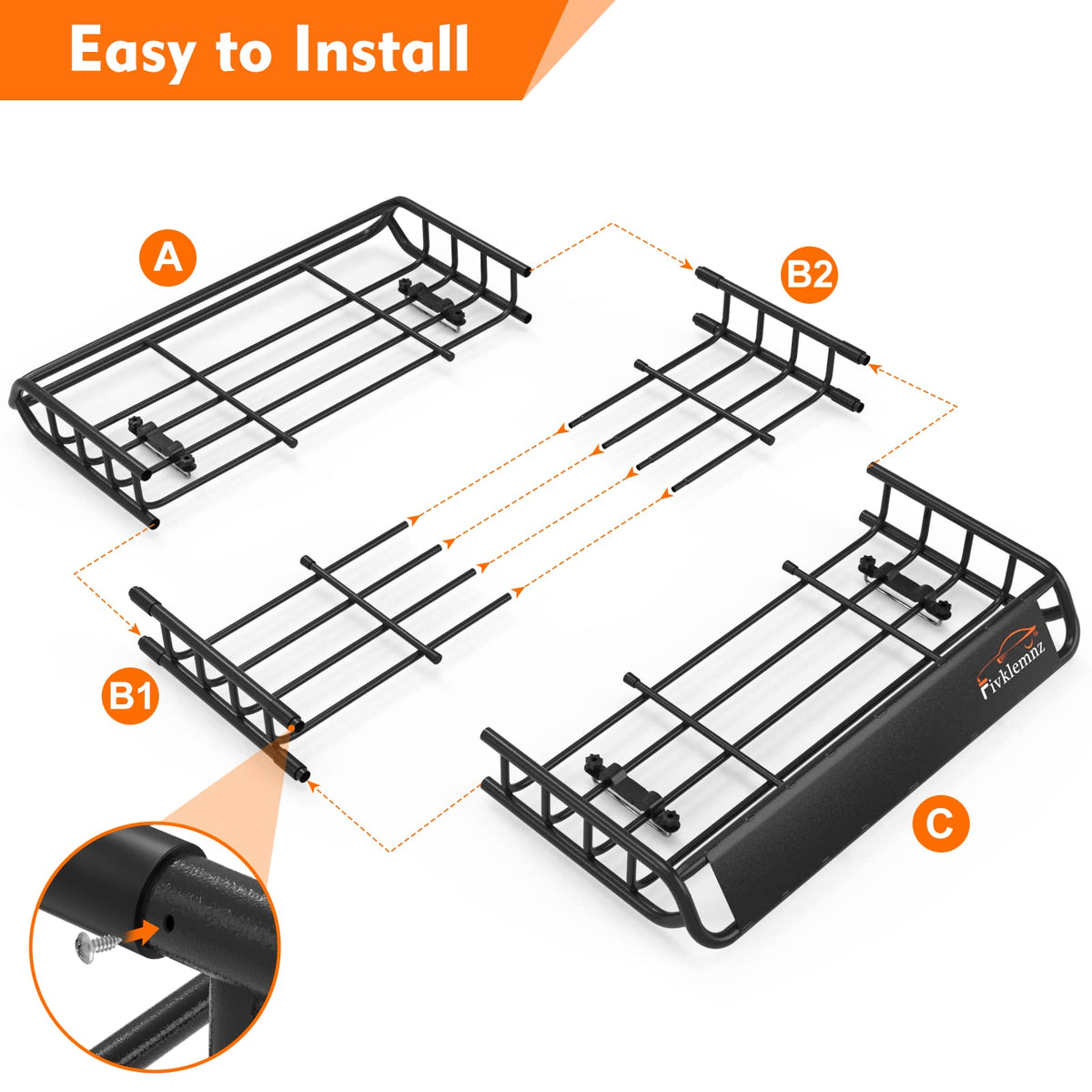 Easy to Install

A

B2

B1

Fivklemnz

C