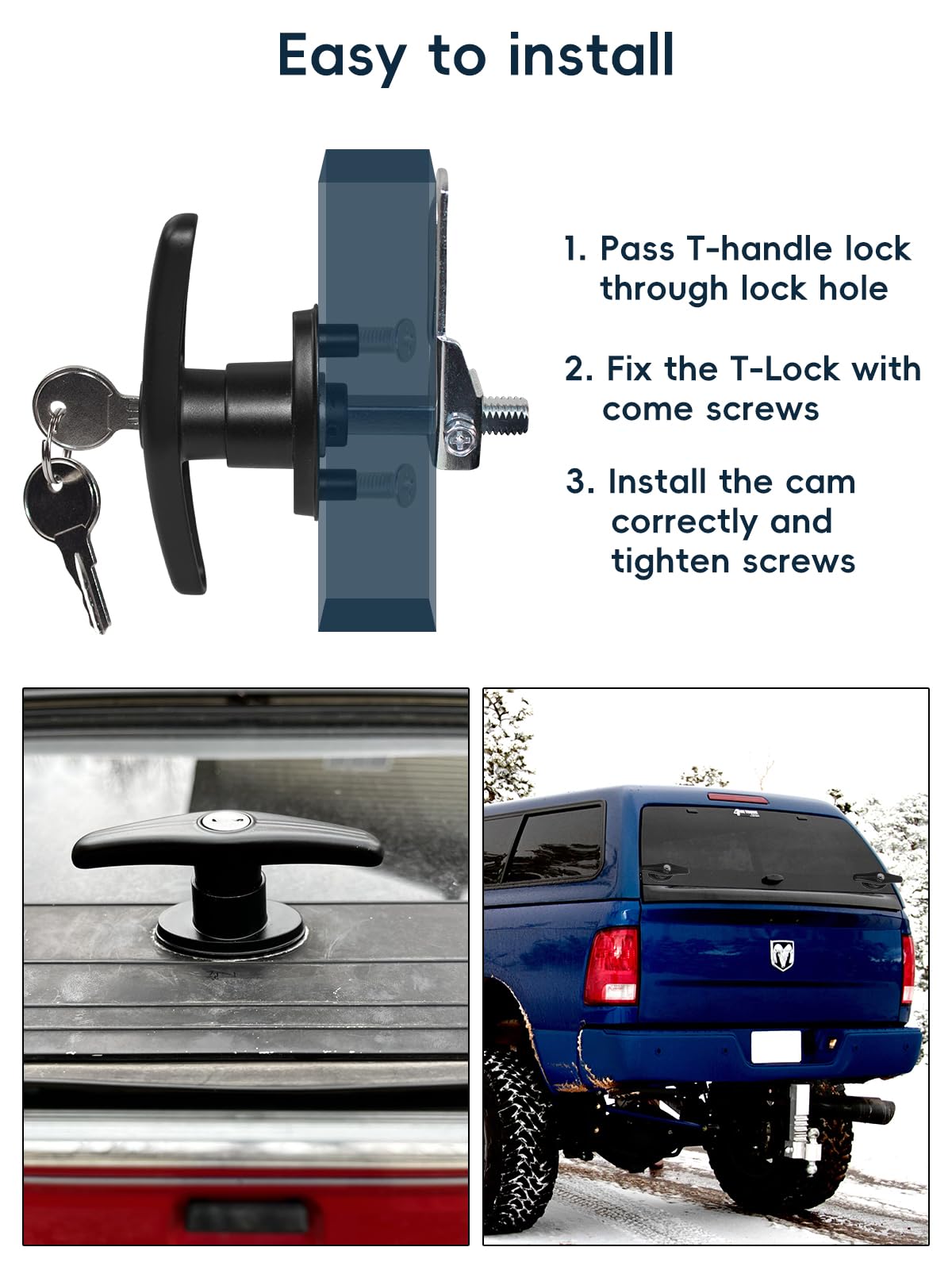 Easy to install

1. Pass T-handle lock through lock hole

2. Fix the T-Lock with come screws

3. Install the cam correctly and tighten screws